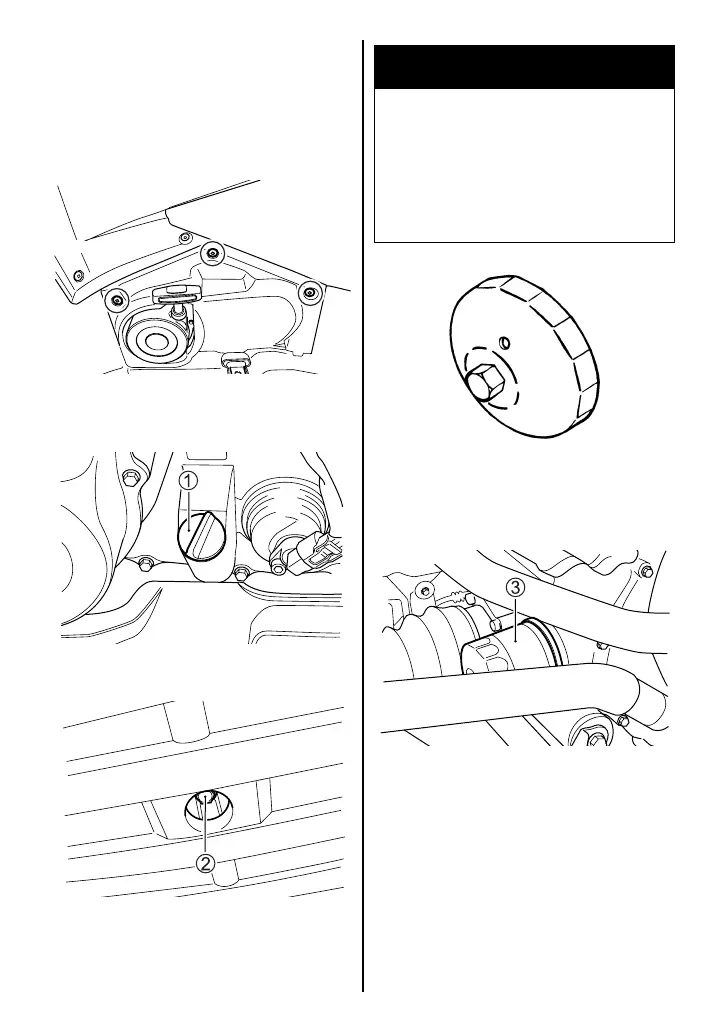 1

2

3