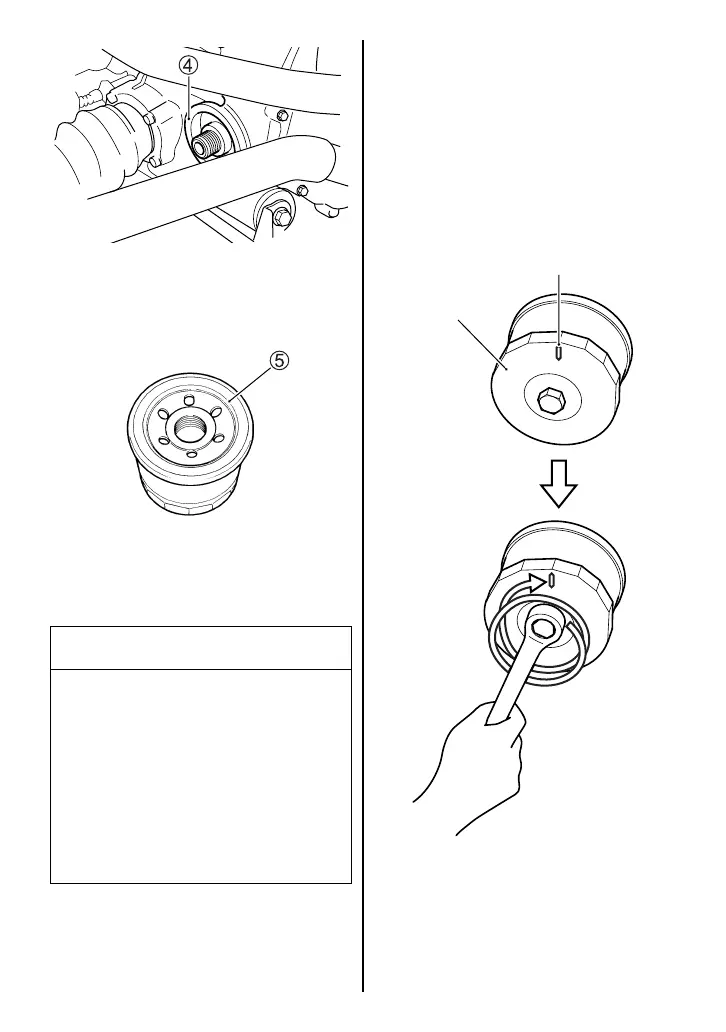 ④

⑤