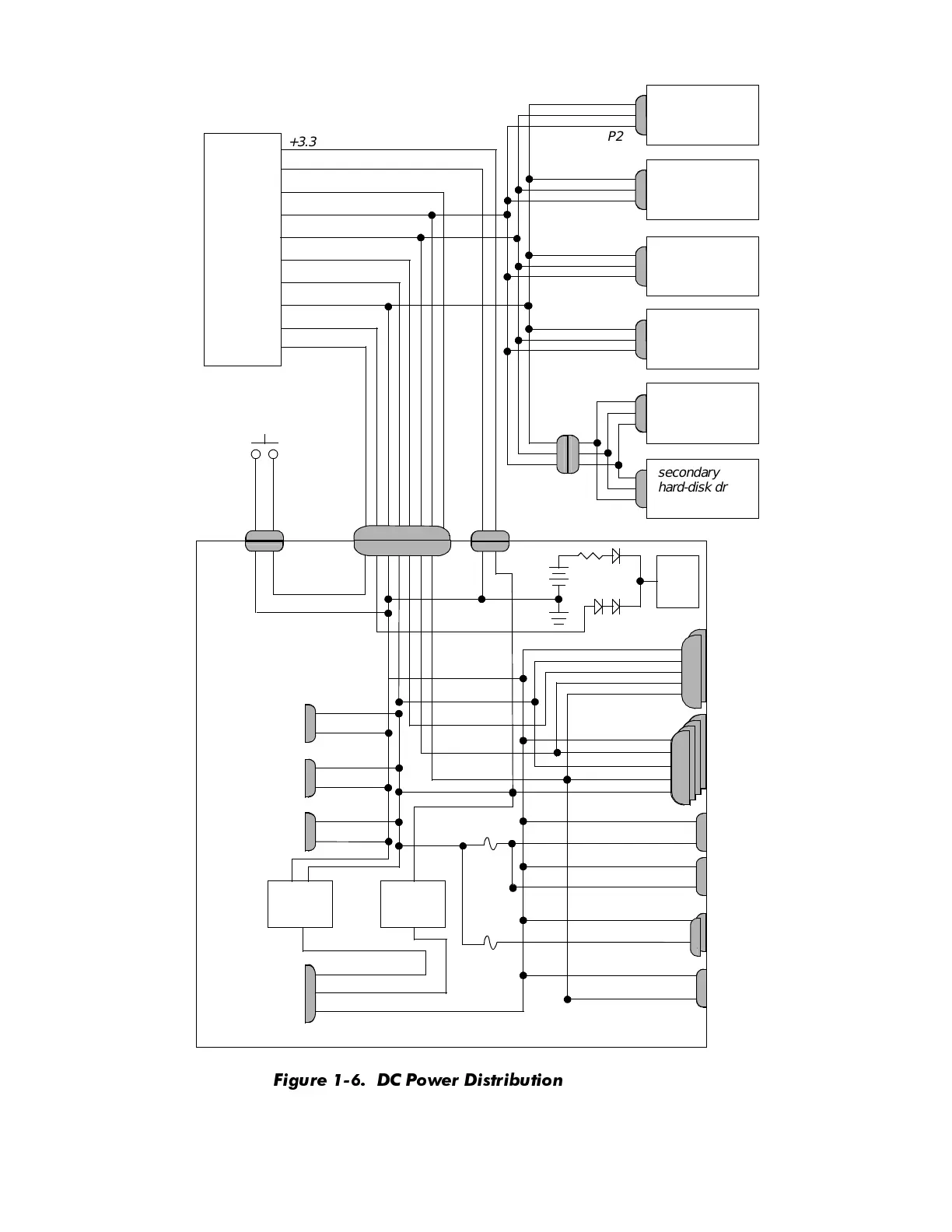 +3.3

P2

secondary hard-disk dr

Figure 1-6. DC Power Distribution