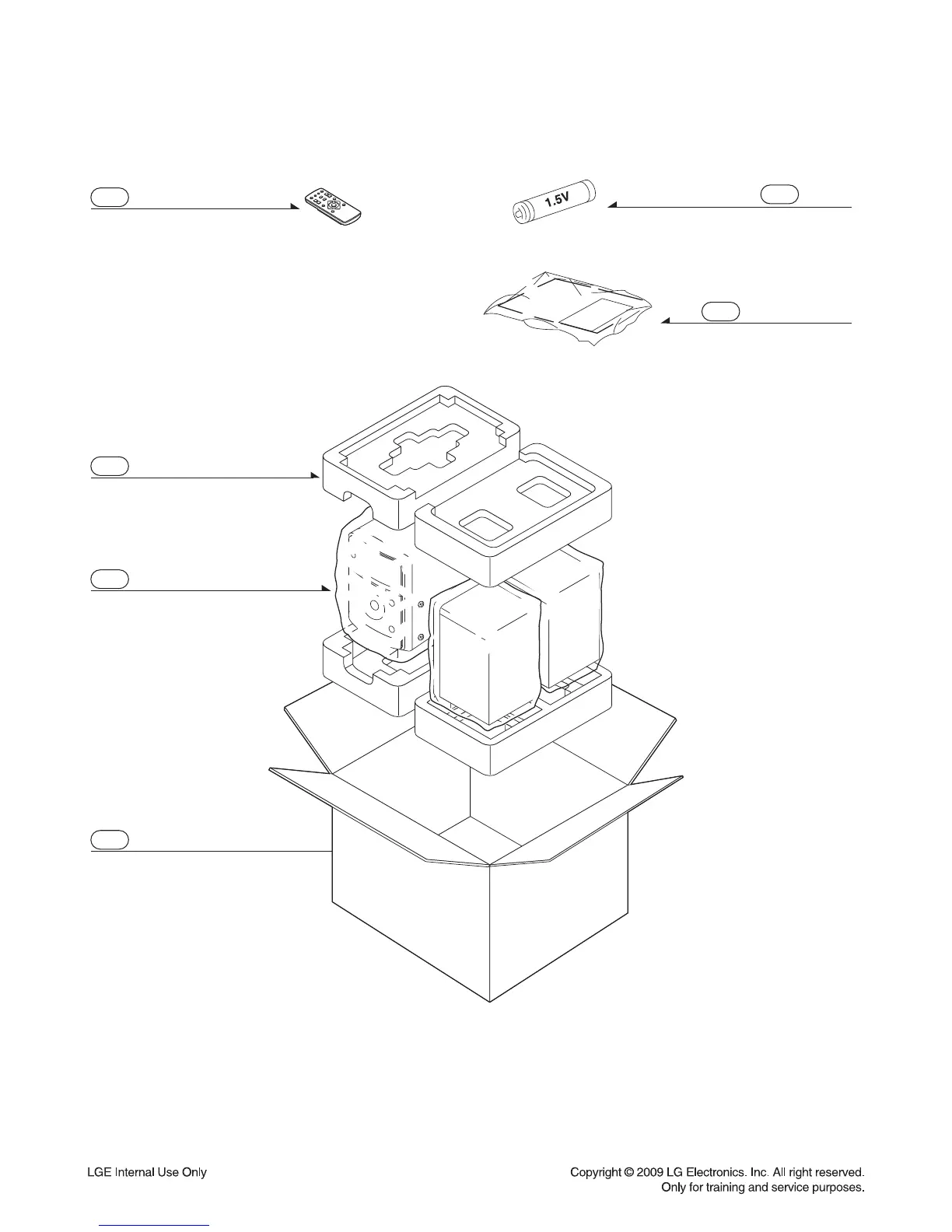 1.5V

LGE Internal Use Only

Copyright © 2009 LG Electronics. Inc. All right reserved.
Only for training and service purposes.