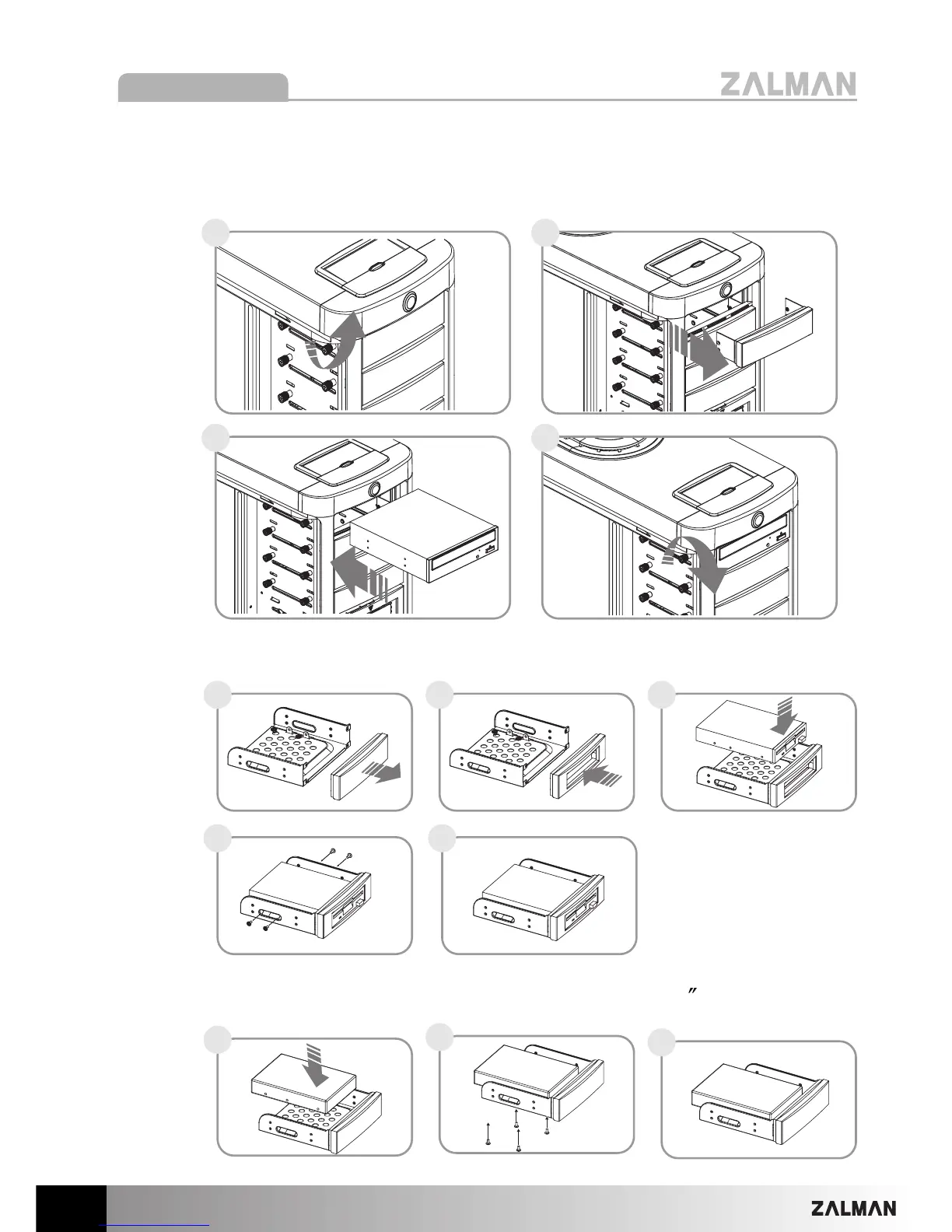 ZALMAN

″

ZALMAN