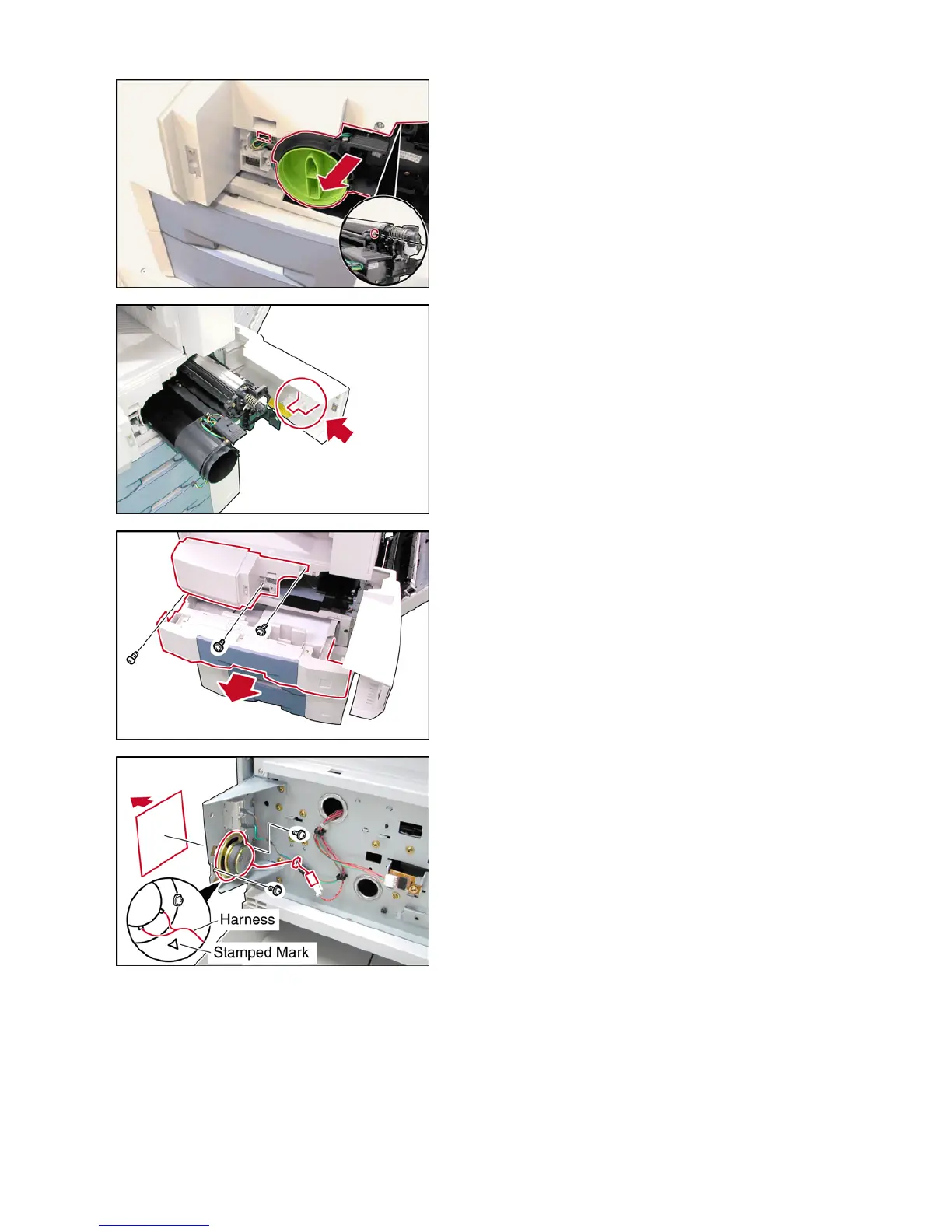 Harness
Stamped Mark