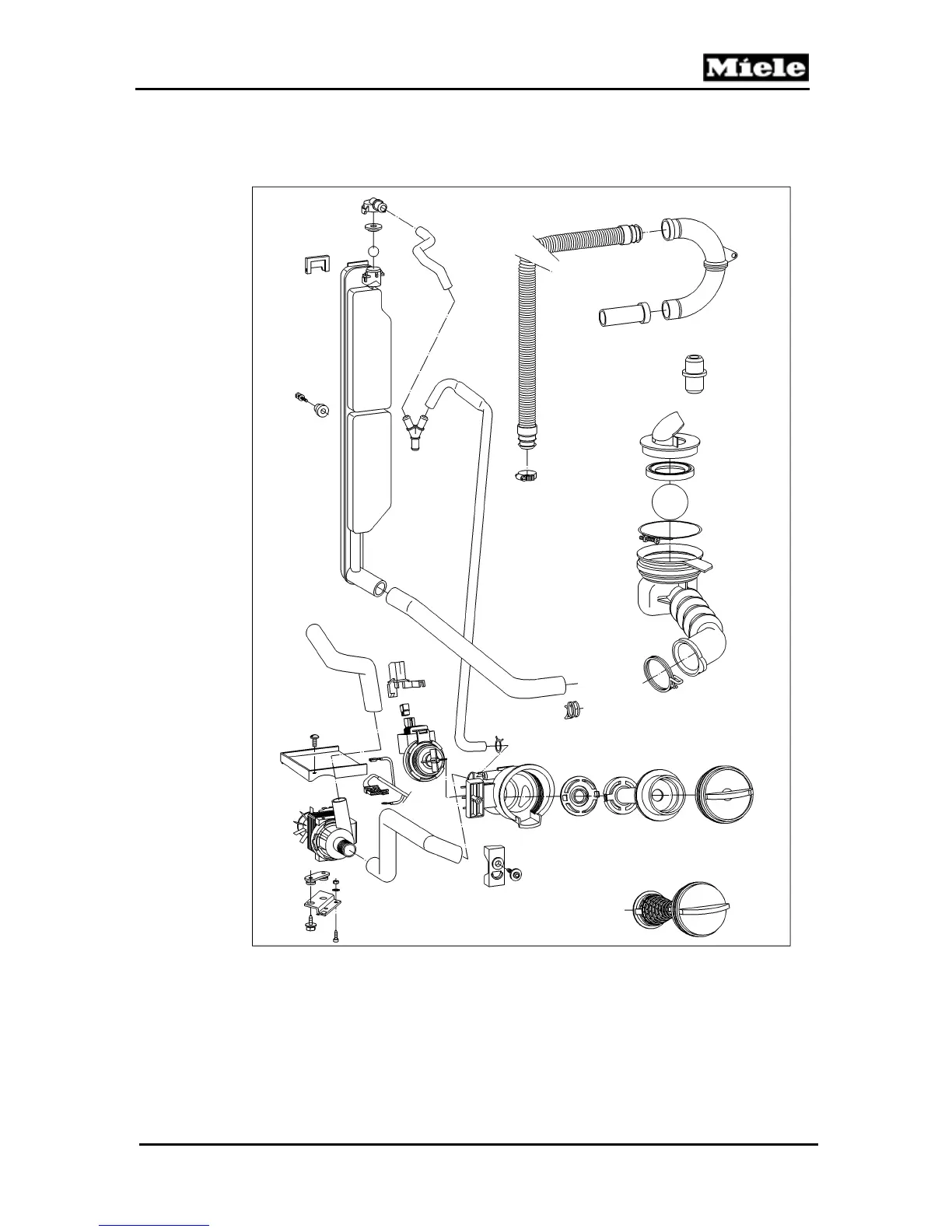 Miele