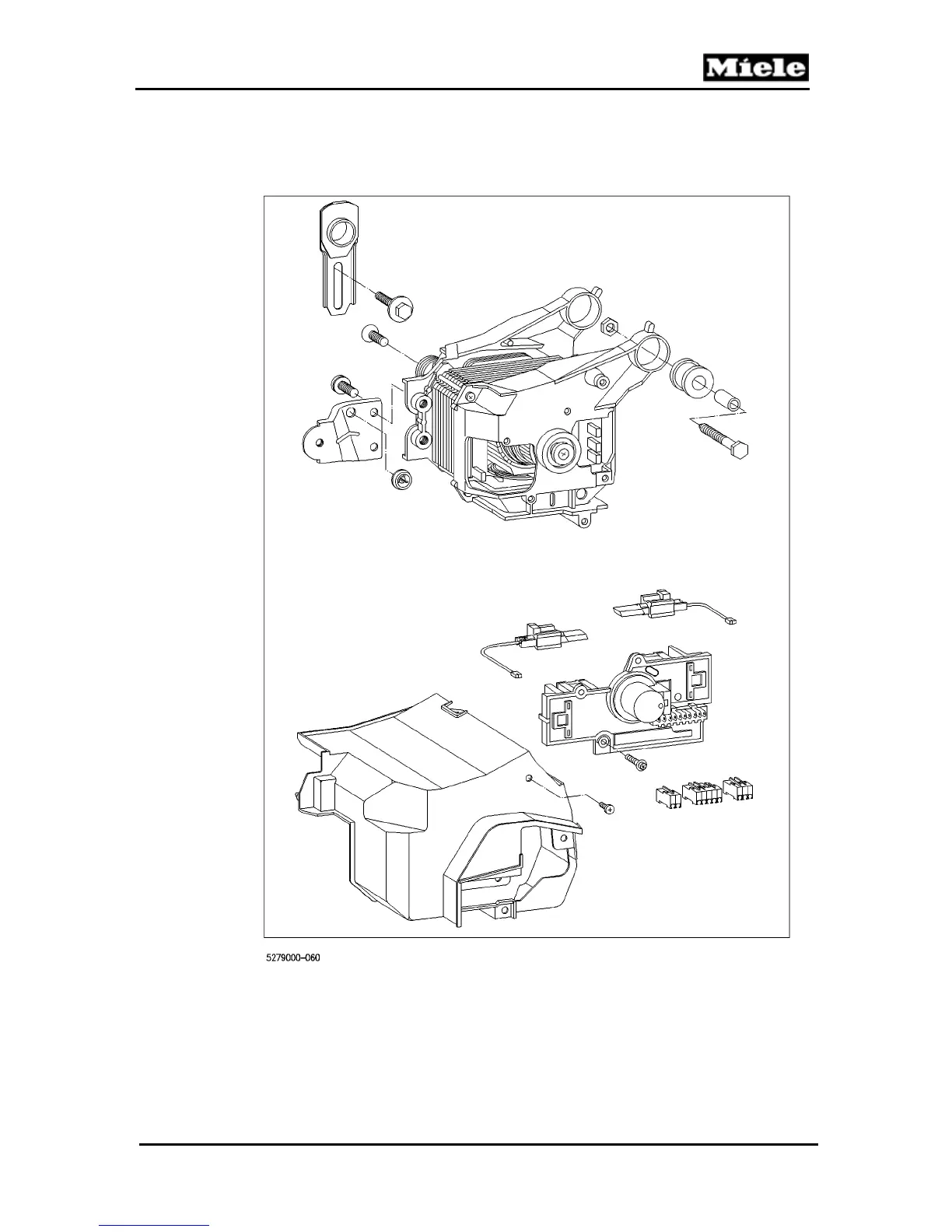 Miele

5279000-060