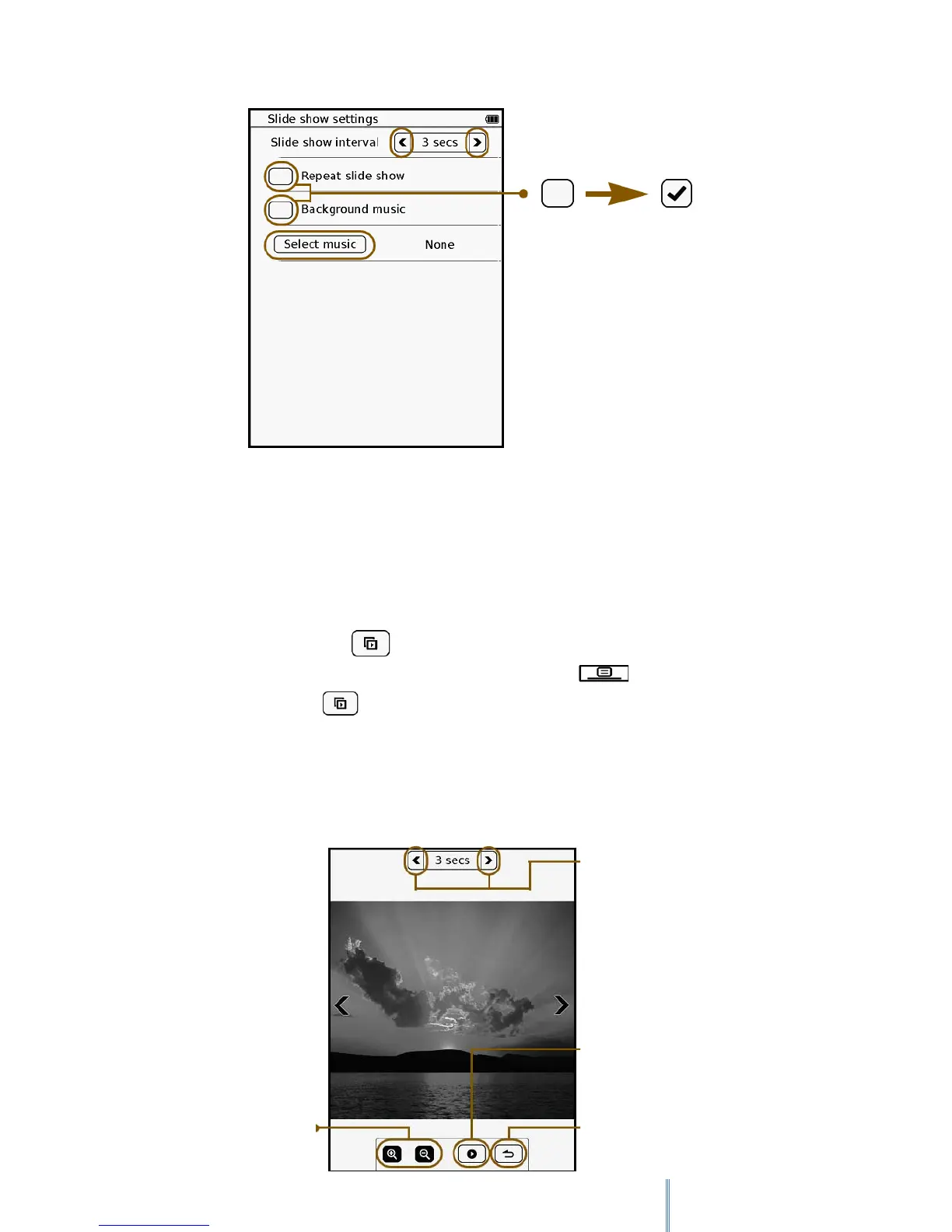 Slide show settings

Slide show interval 3 secs

Repeat slide show

Background music

Select music None

3 secs