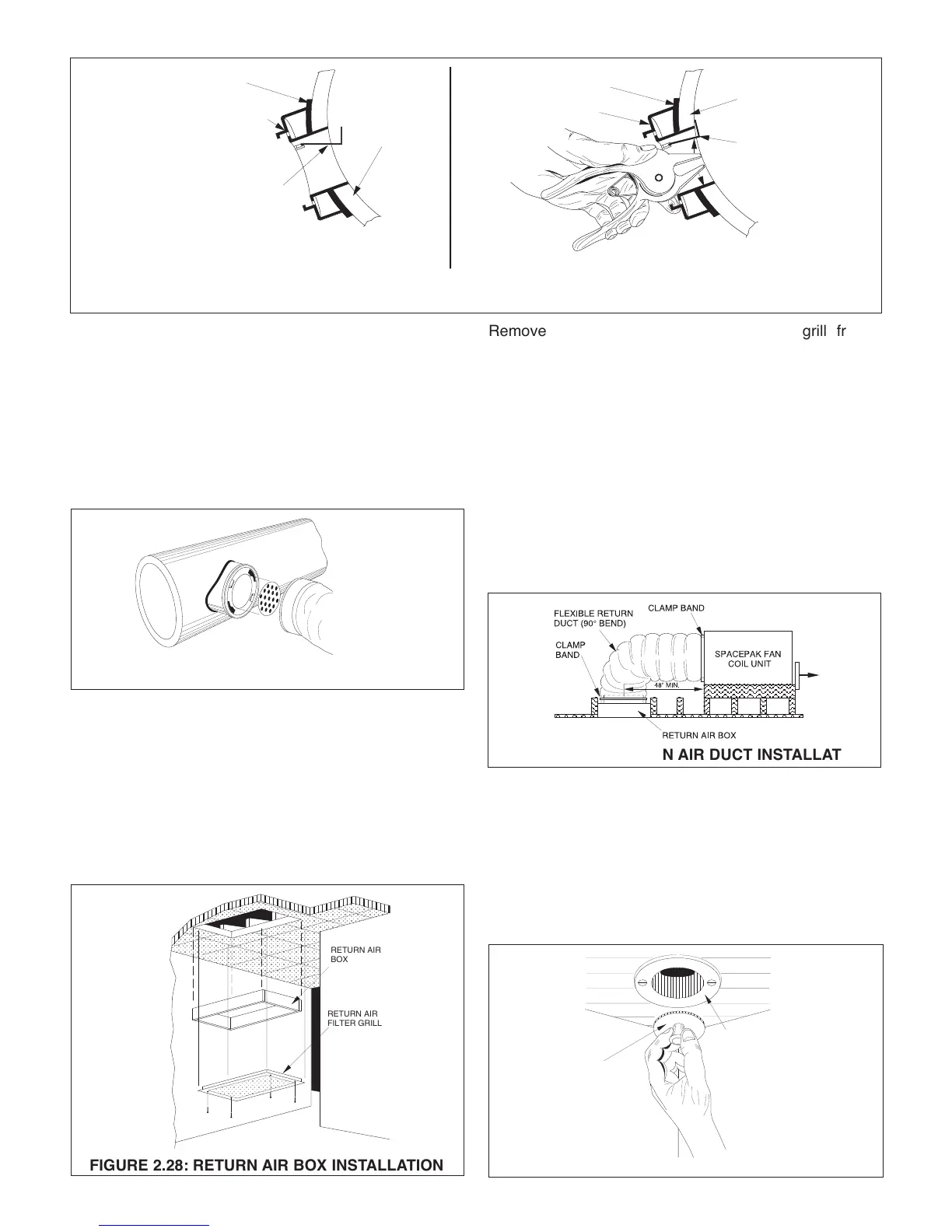 Remove grill fr

FLEXIBLE RETURN DUCT (90° BEND)

CLAMP BAND

CLAMP BAND

SPACEPAK FAN COIL UNIT

48" MIN.

RETURN AIR BOX

N AIR DUCT INSTALLAT

RETURN AIR BOX

RETURN AIR FILTER GRILL

FIGURE 2.28: RETURN AIR BOX INSTALLATION