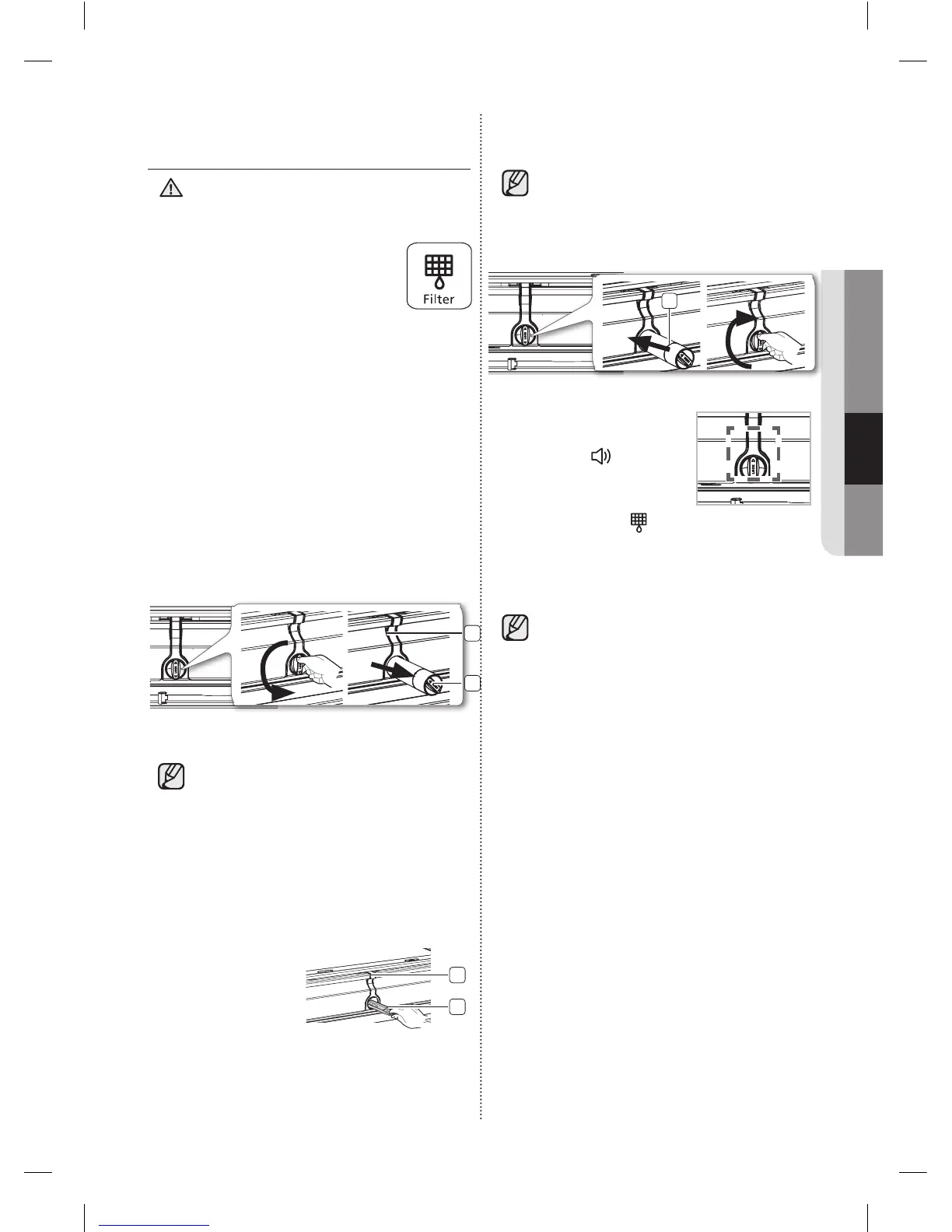 Filter