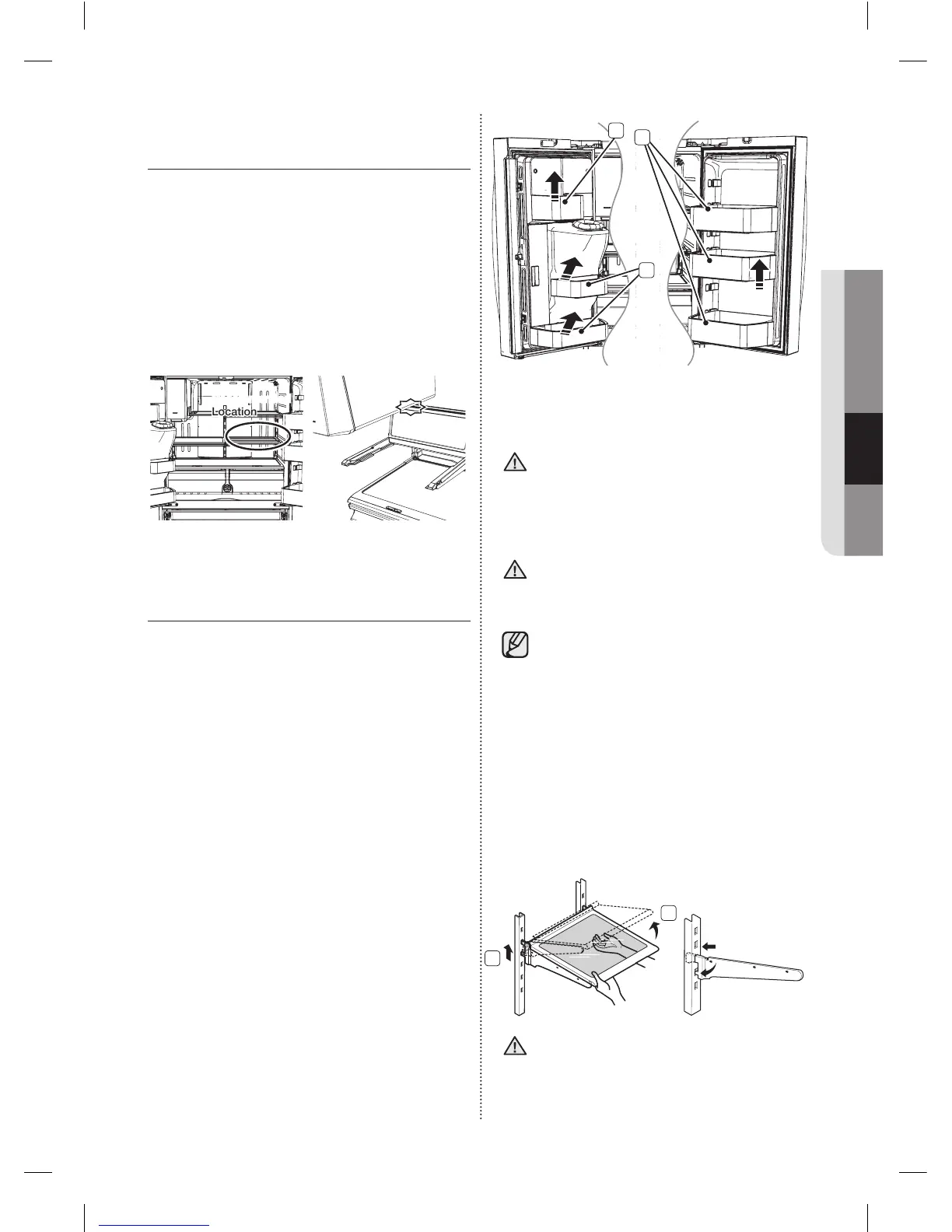 Location