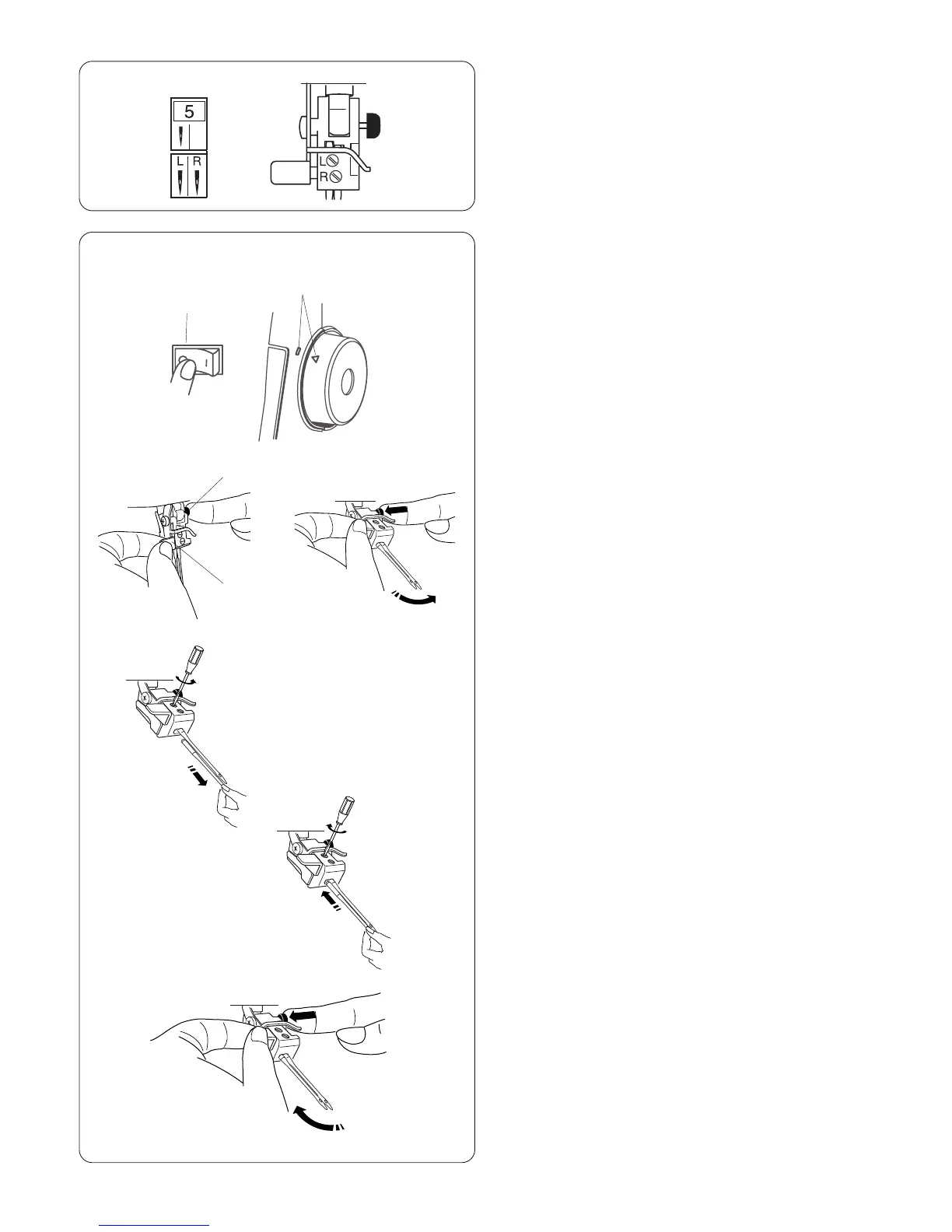 5

L R

L
R