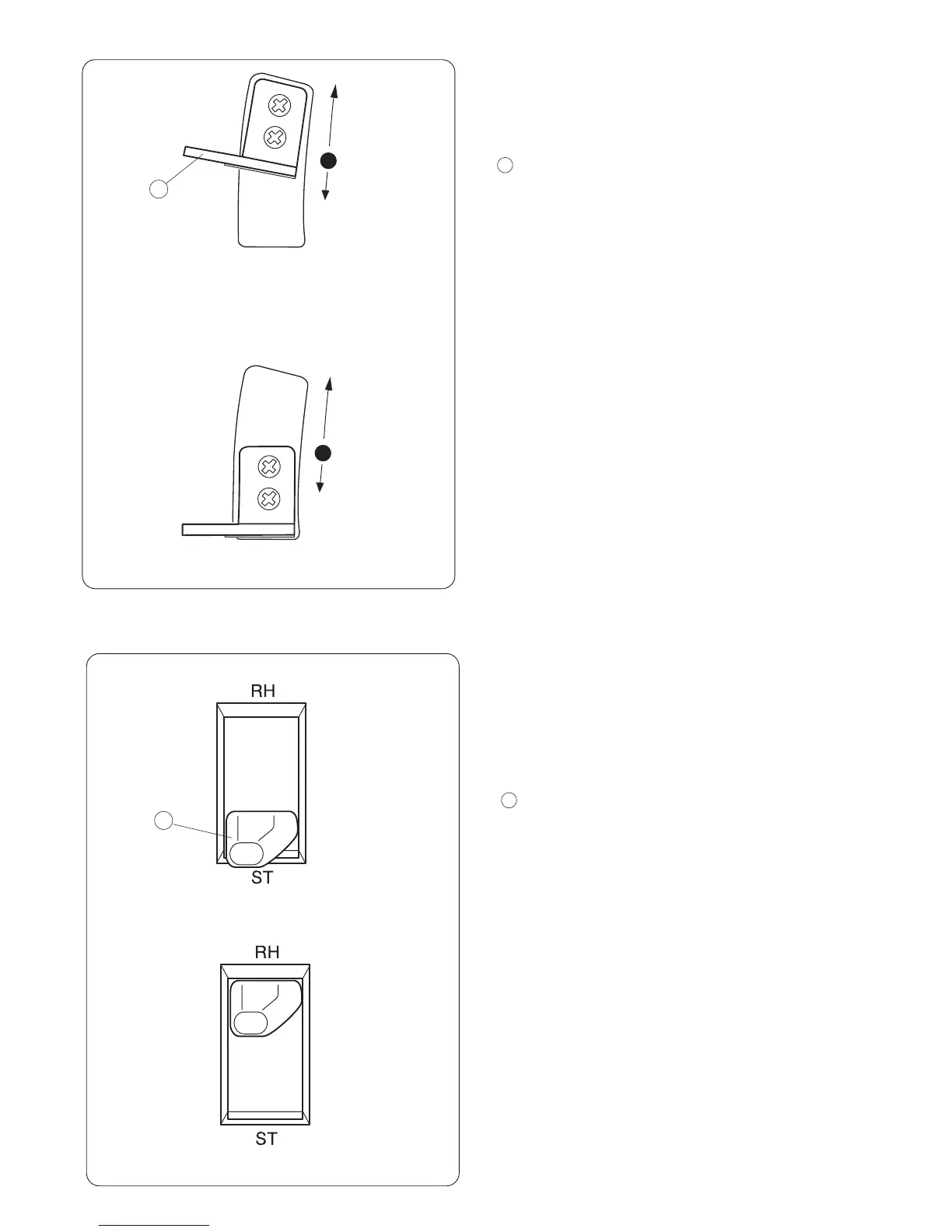 RH

ST

RH

ST