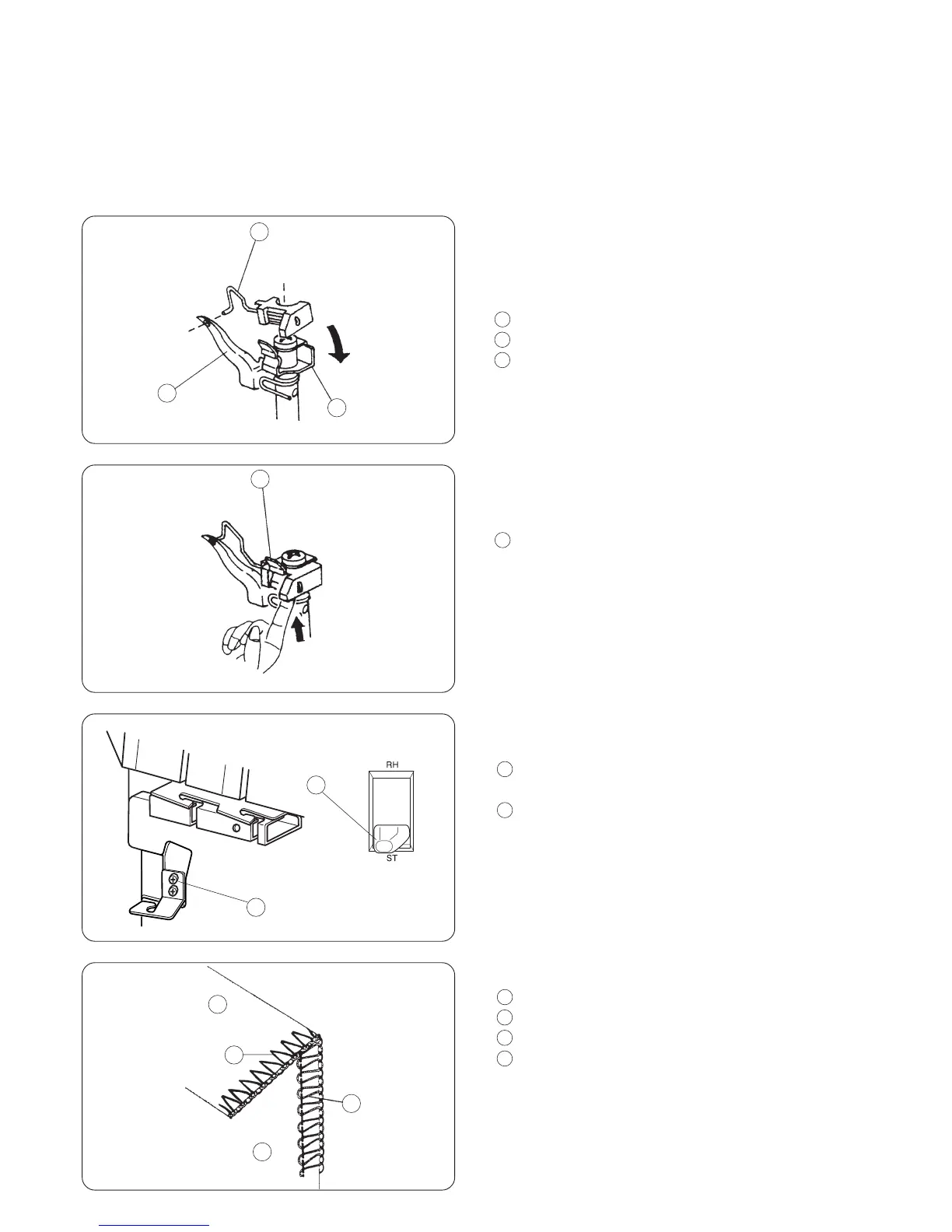 RH

ST