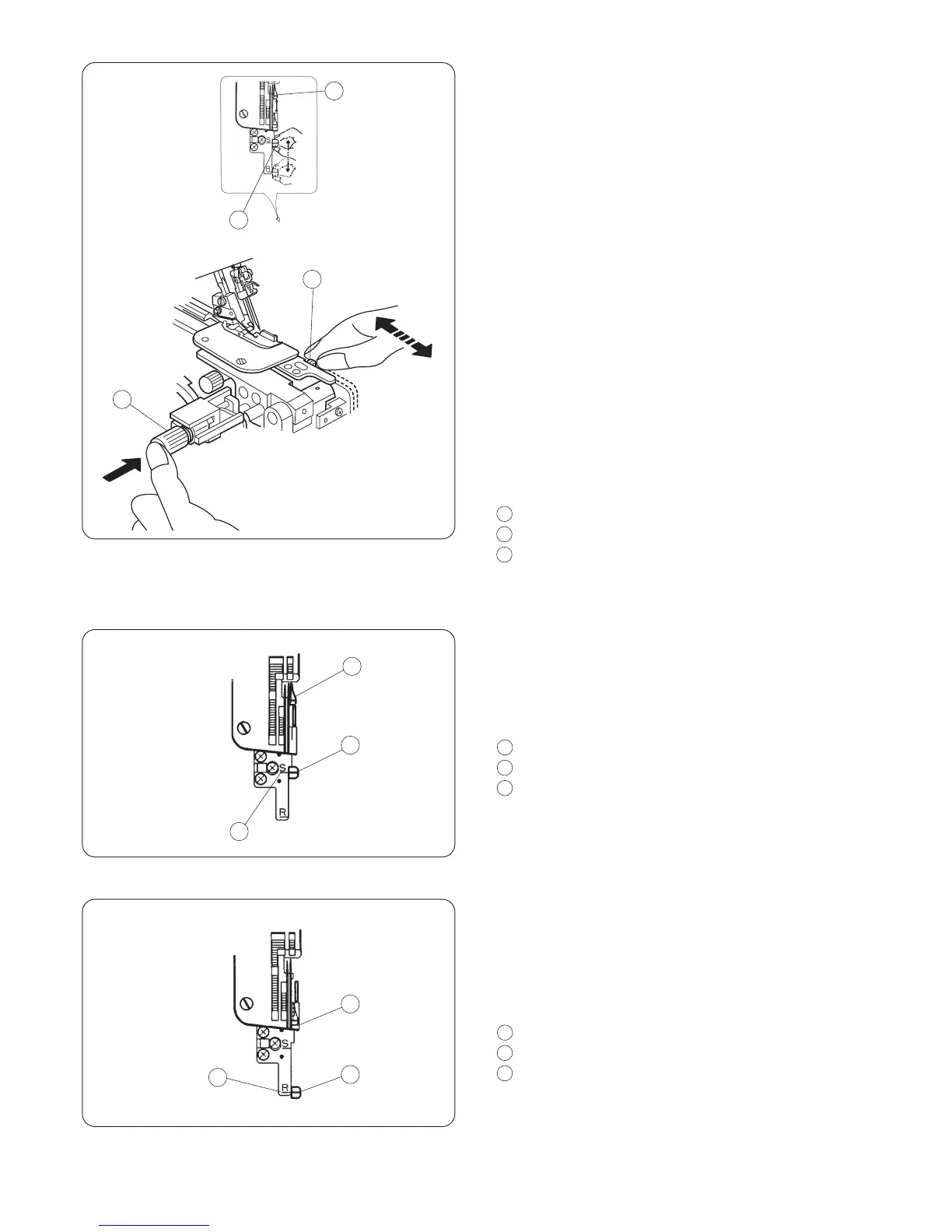 S
R

S
R

S
R