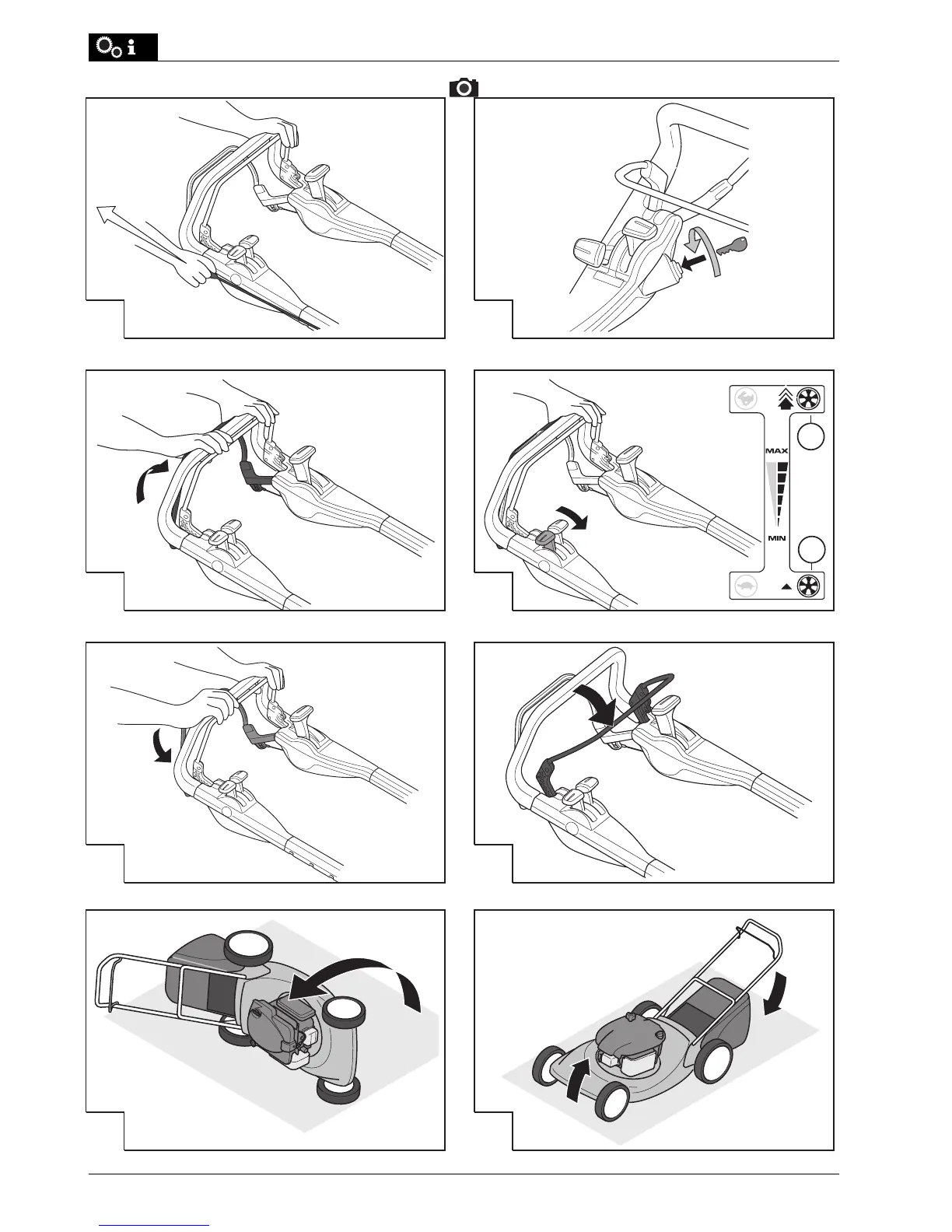 MAX

MIN