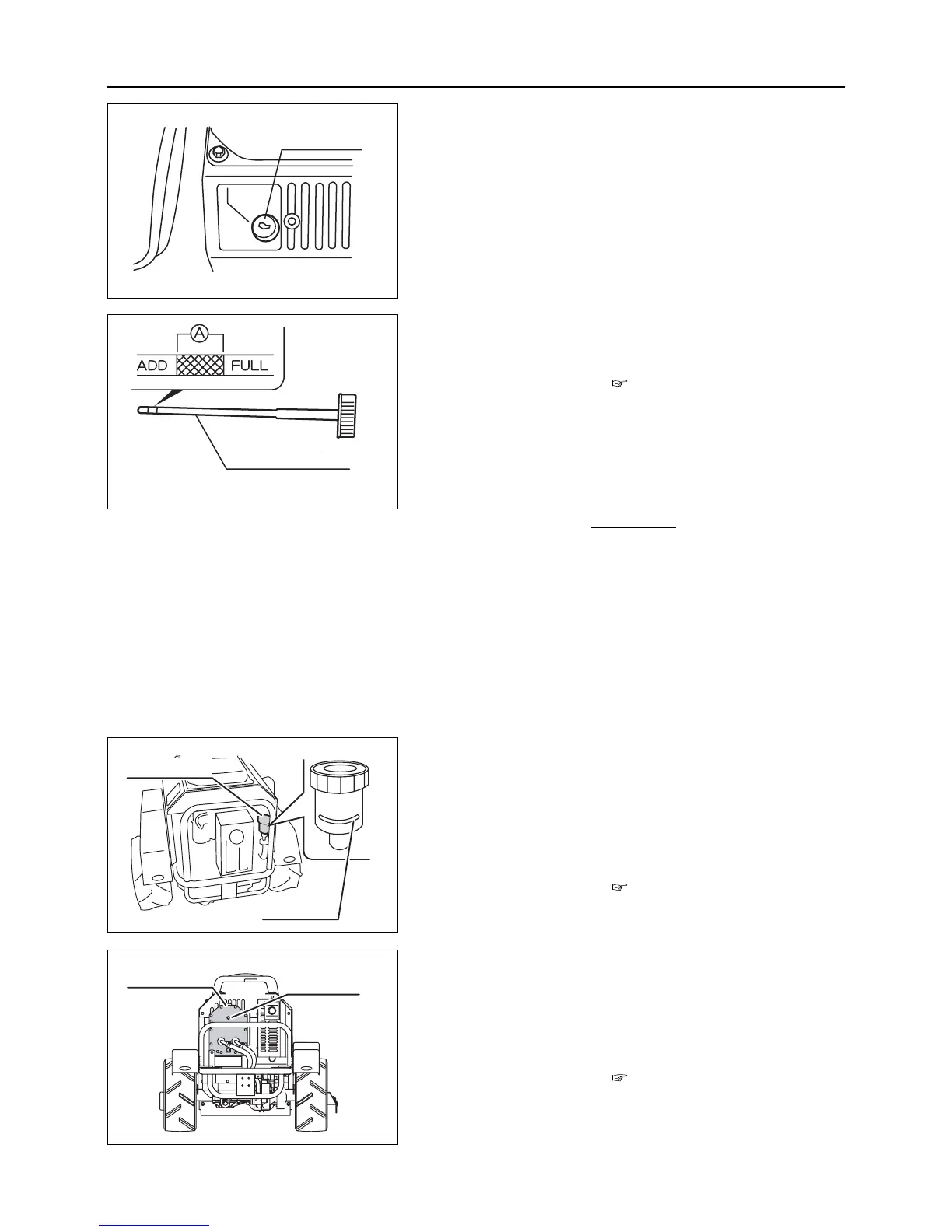 A

ADD

FULL