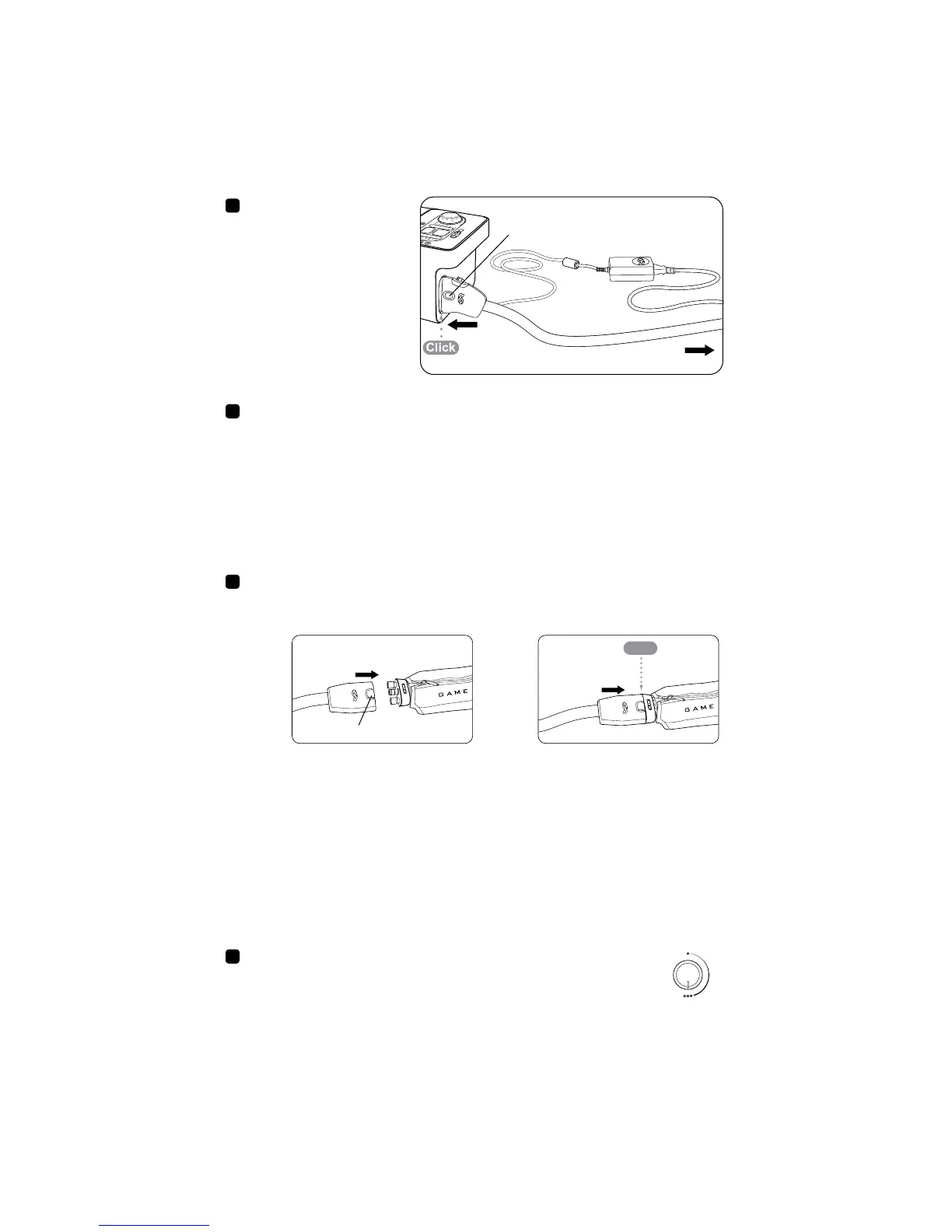 Click

GAME

GAME