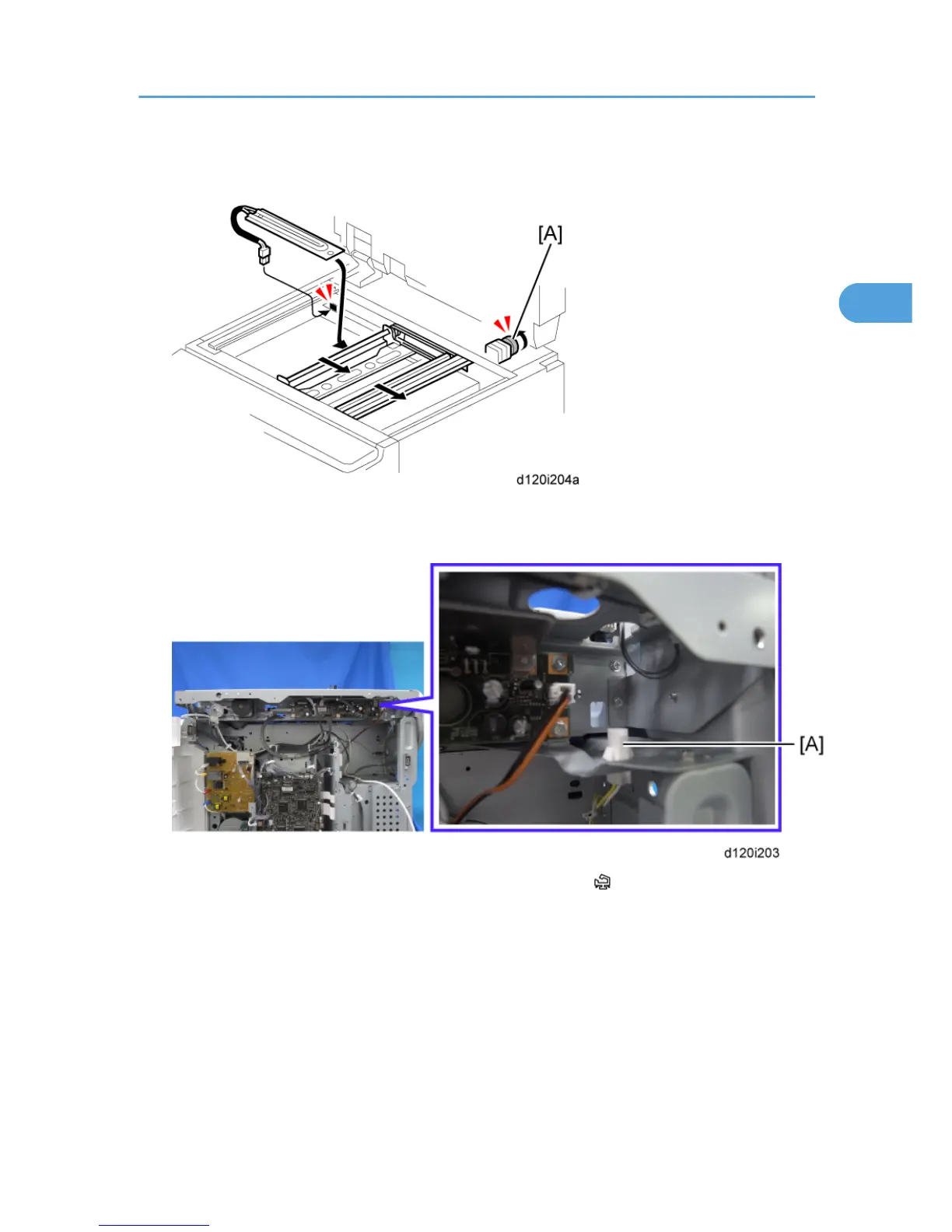 [A]

d120i204a

[A]

d120i203