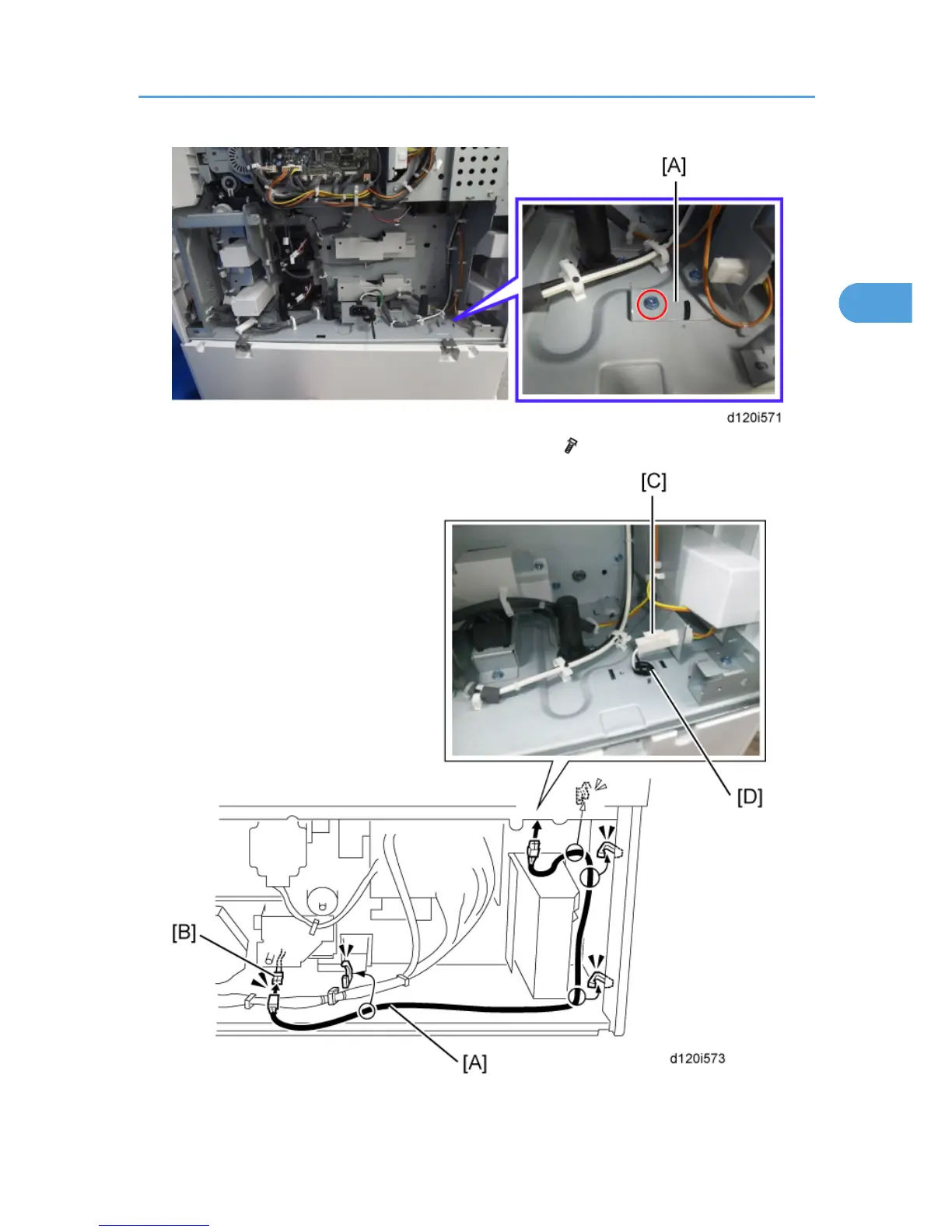 [A]

d120i571

[C]

[D]

[B]

[A]

d120i573