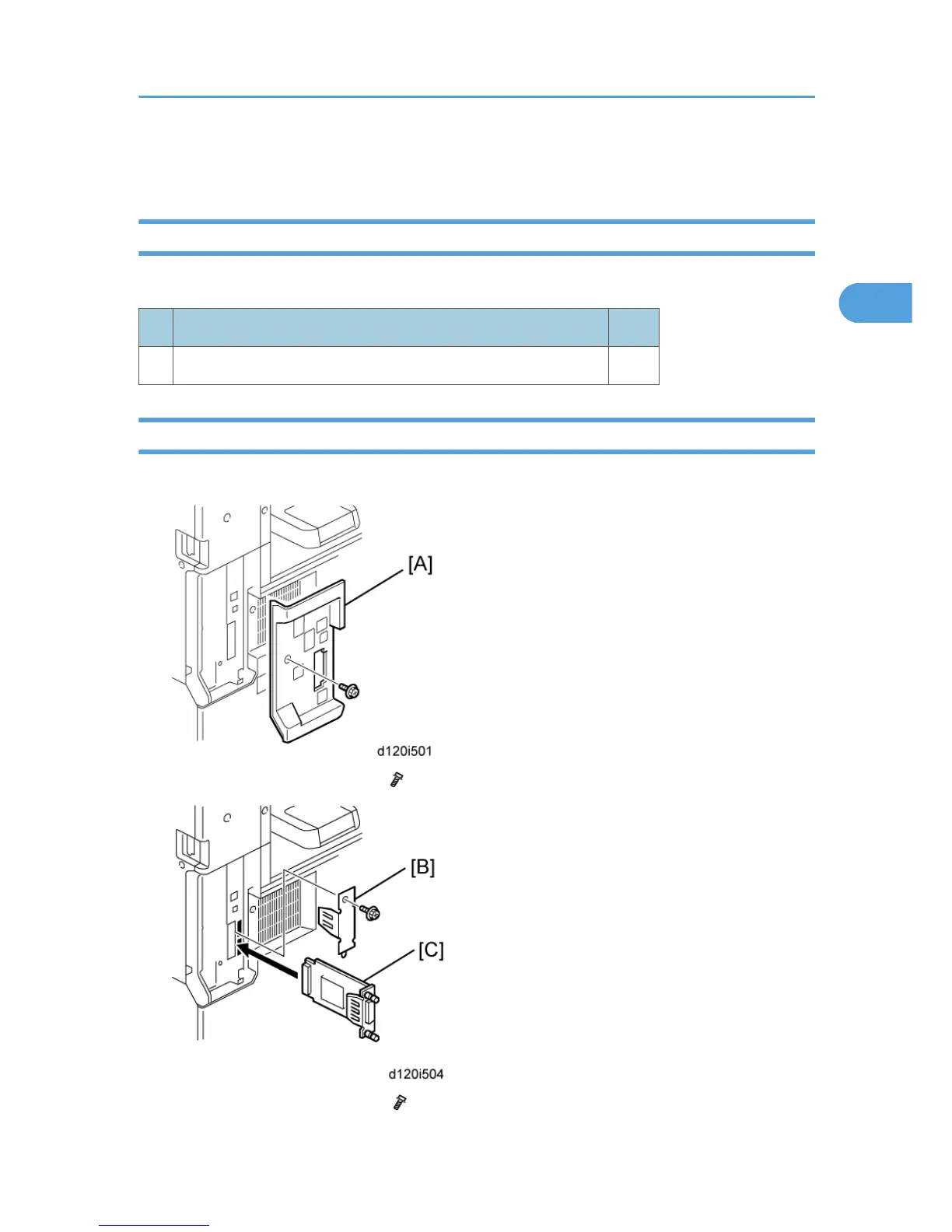 [A]

d120i501

[B]

[C]

d120i504