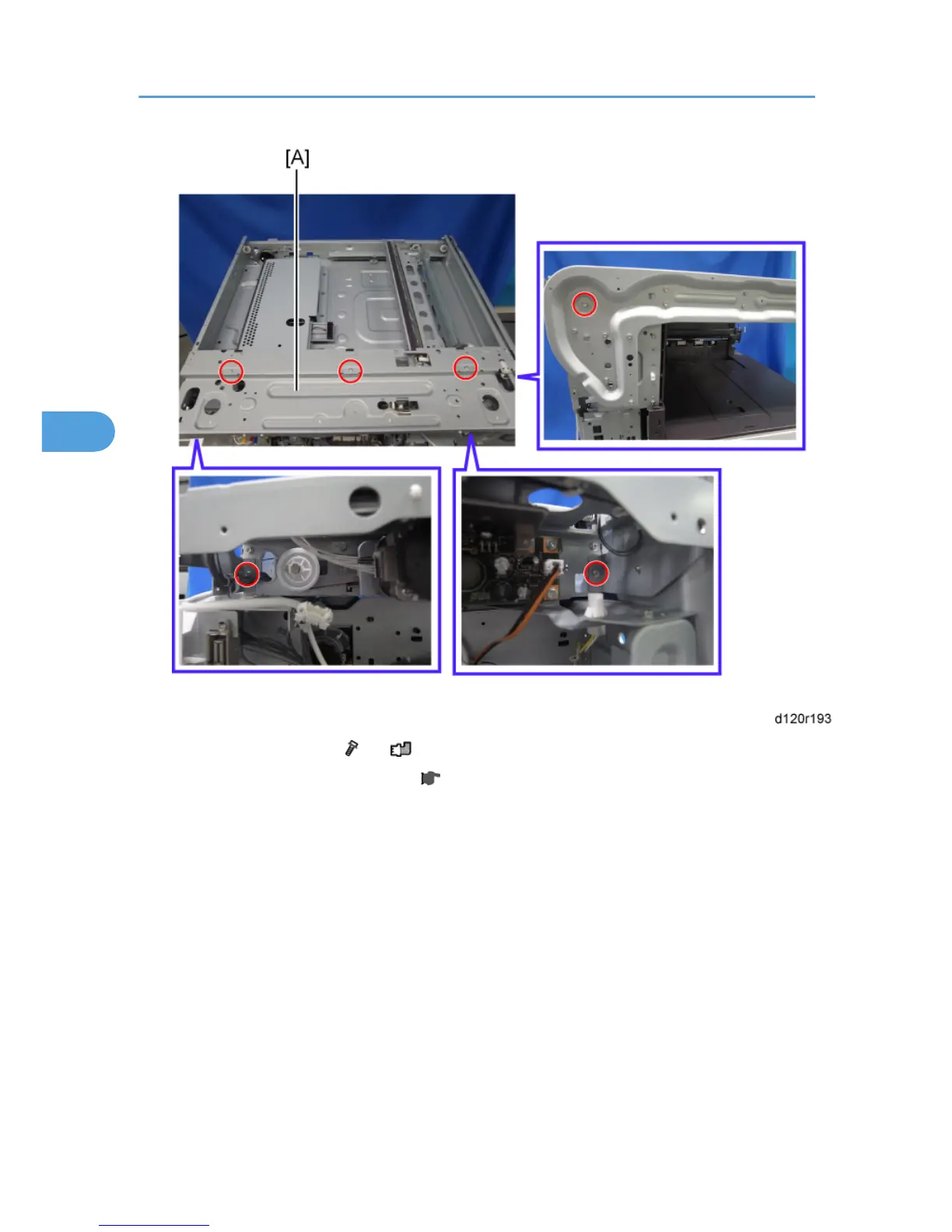 [A]

d120r193