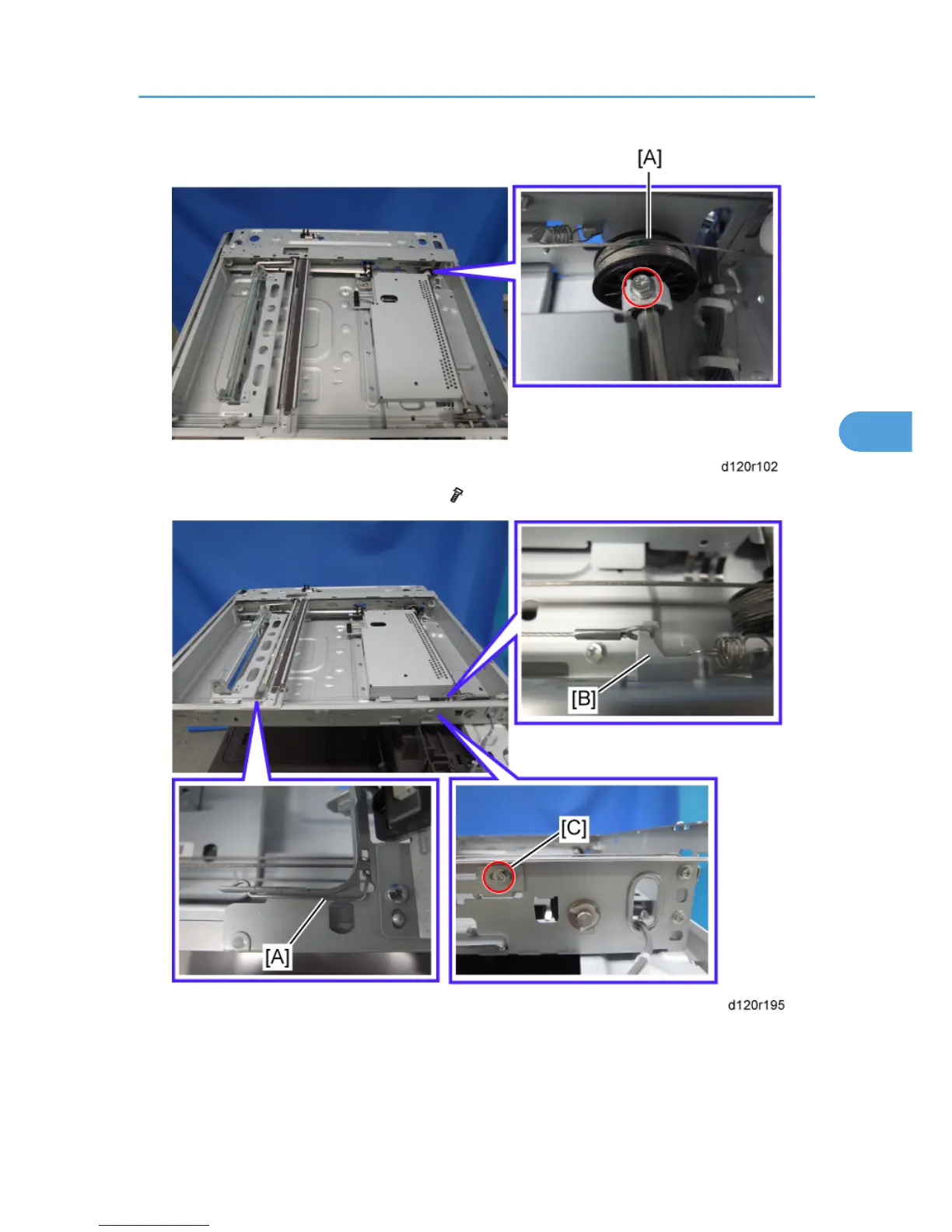 [A]

d120r102

[B]

[C]

[A]

d120r195