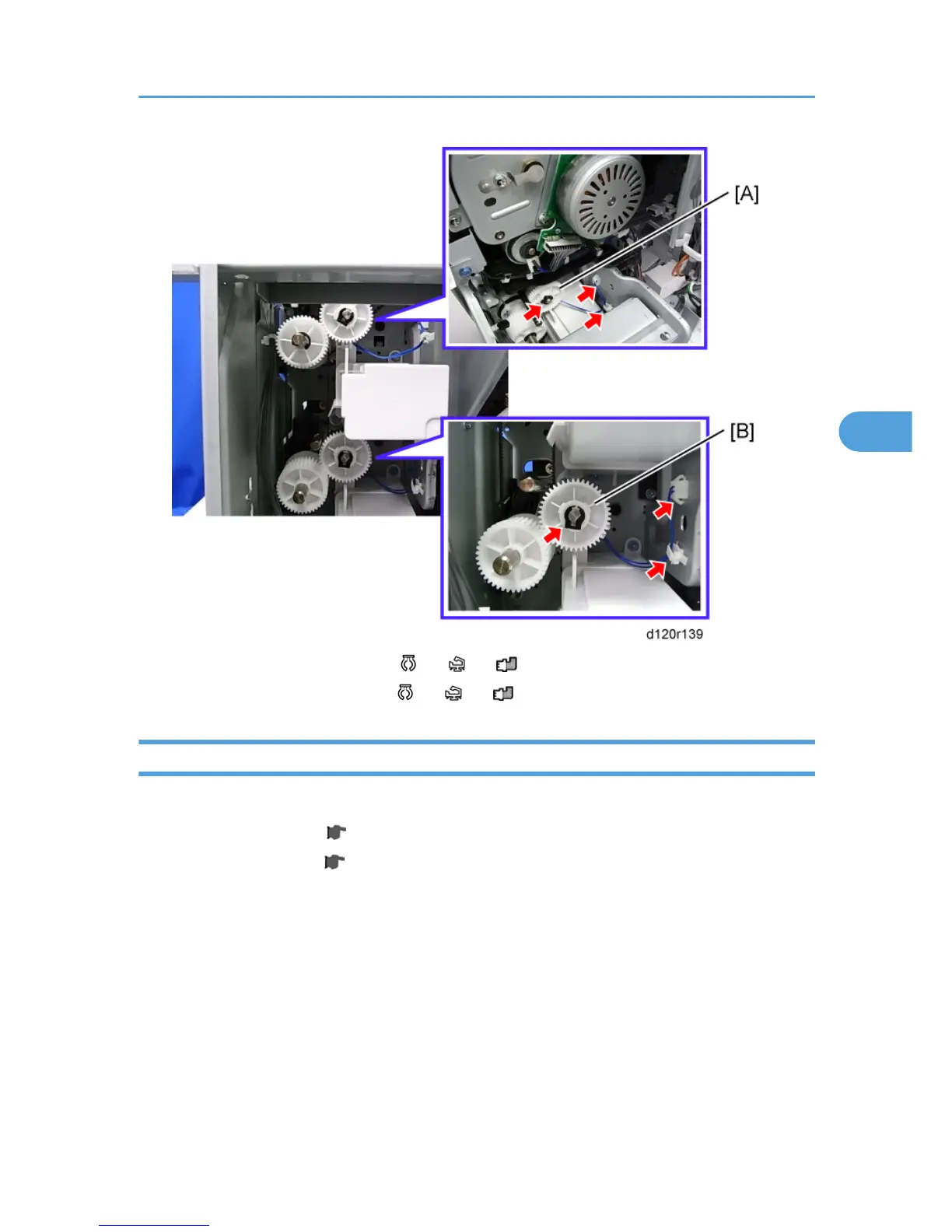 [A]

[B]

d120r139