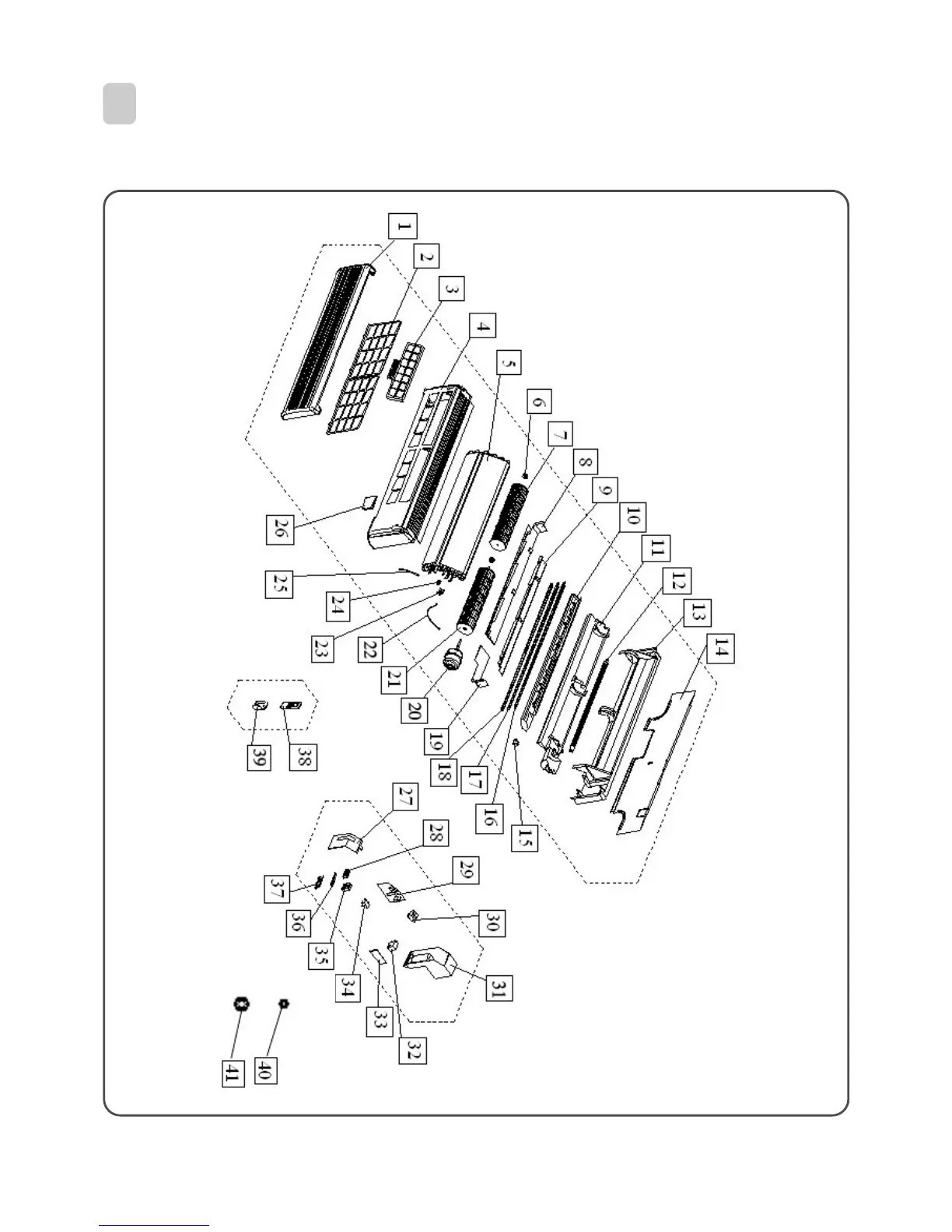 1
2
3
4
5
6
7
8
9
10
11
12
13
14
15
16
17
18
19
20
21
22
23
24
25
26
27
28
29
30
31
32
33
34
35
36
37
38
39
40
41