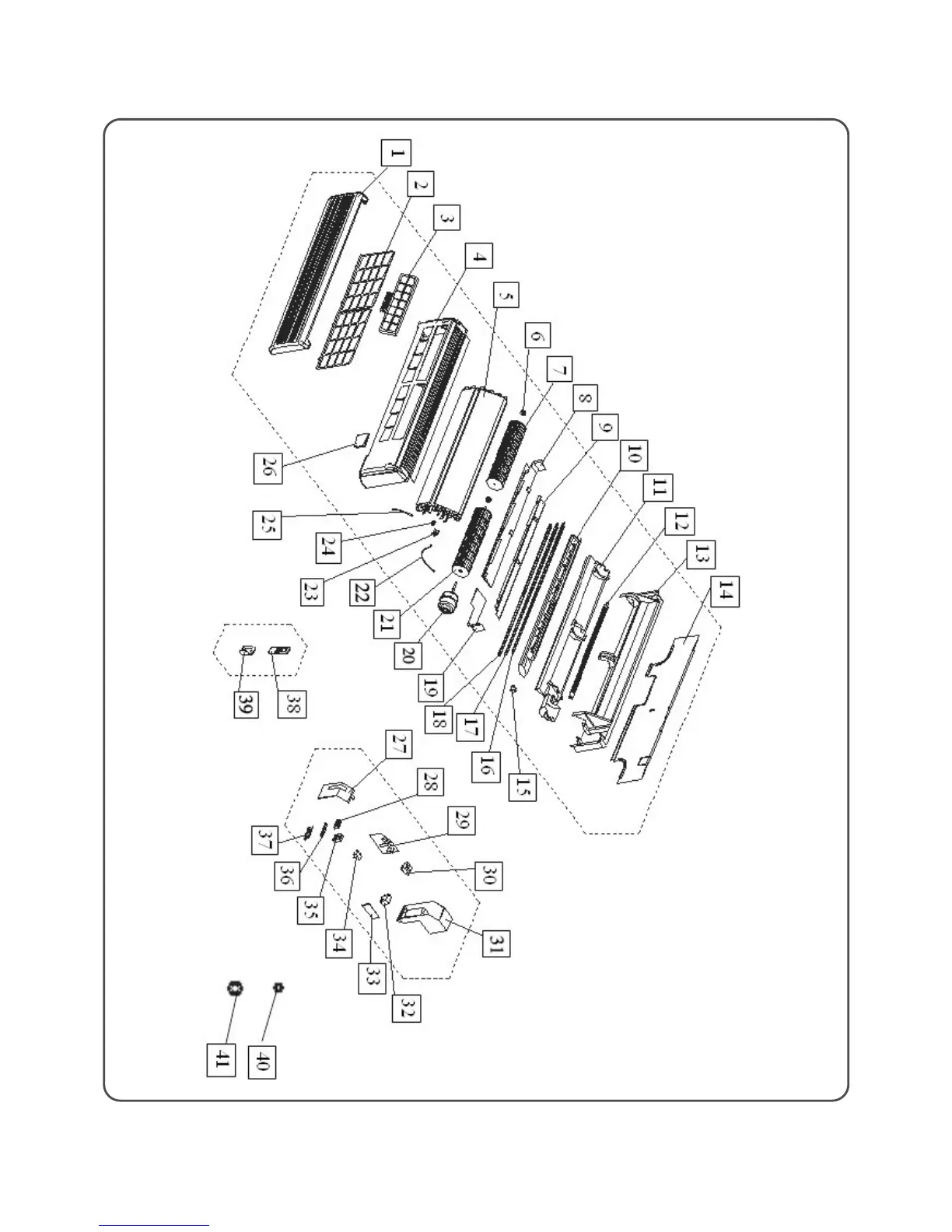 1
2
3
4
5
6
7
8
9
10
11
12
13
14
15
16
17
18
19
20
21
22
23
24
25
26
27
28
29
30
31
32
33
34
35
36
37
38
39
40
41