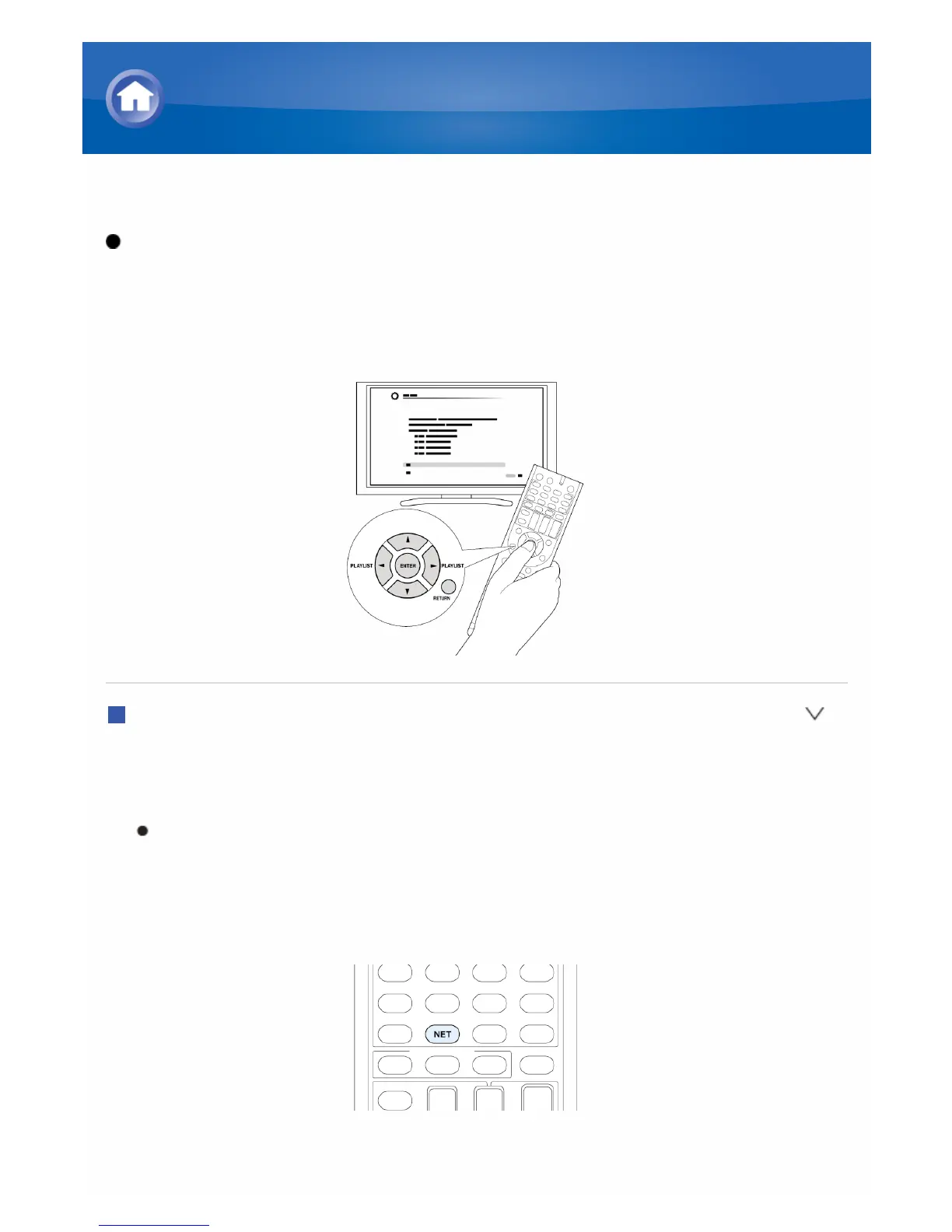 PLAYLIST
ENTER
PLAYLIST
RETURN

NET