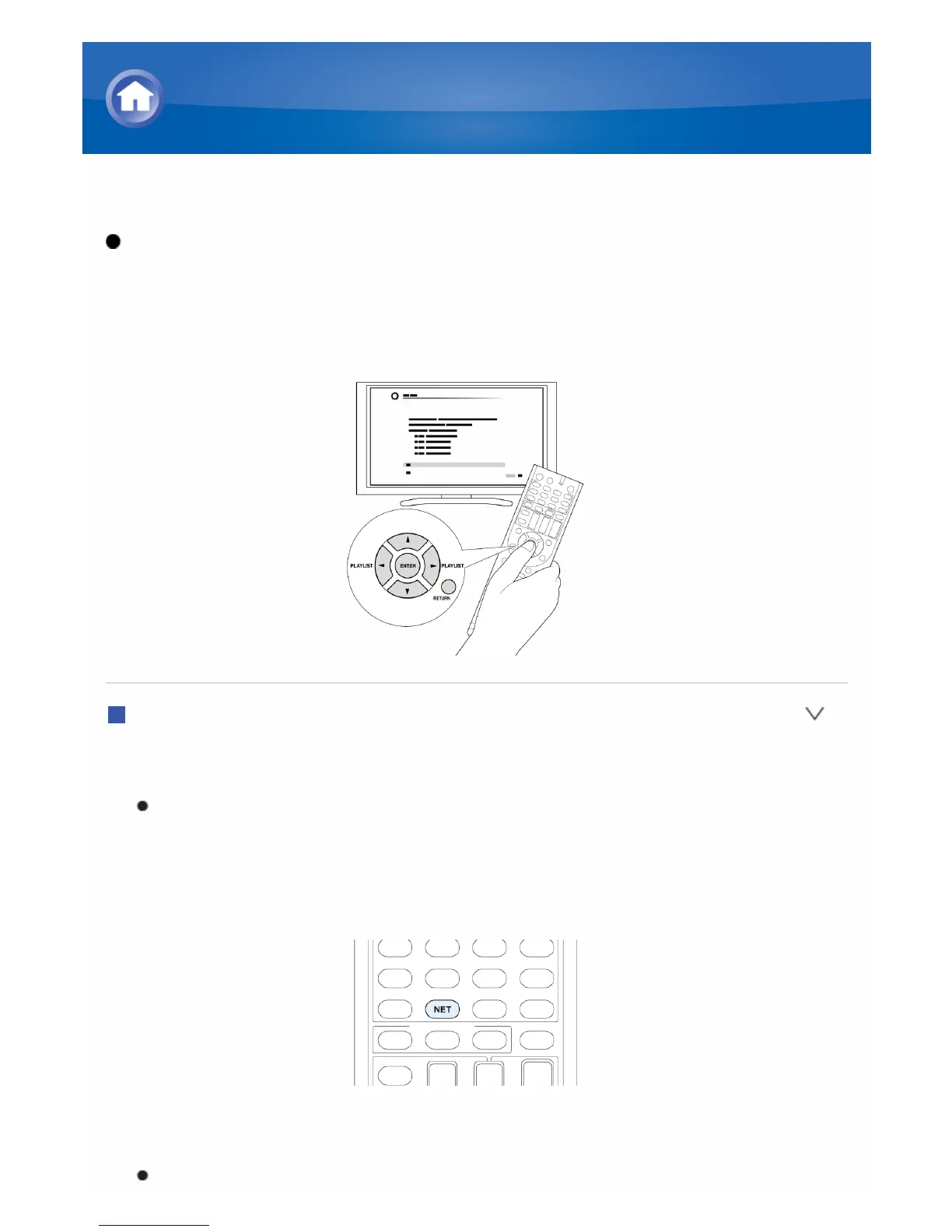 PLAYLIST
ENTER
PLAYLIST
RETURN

NET