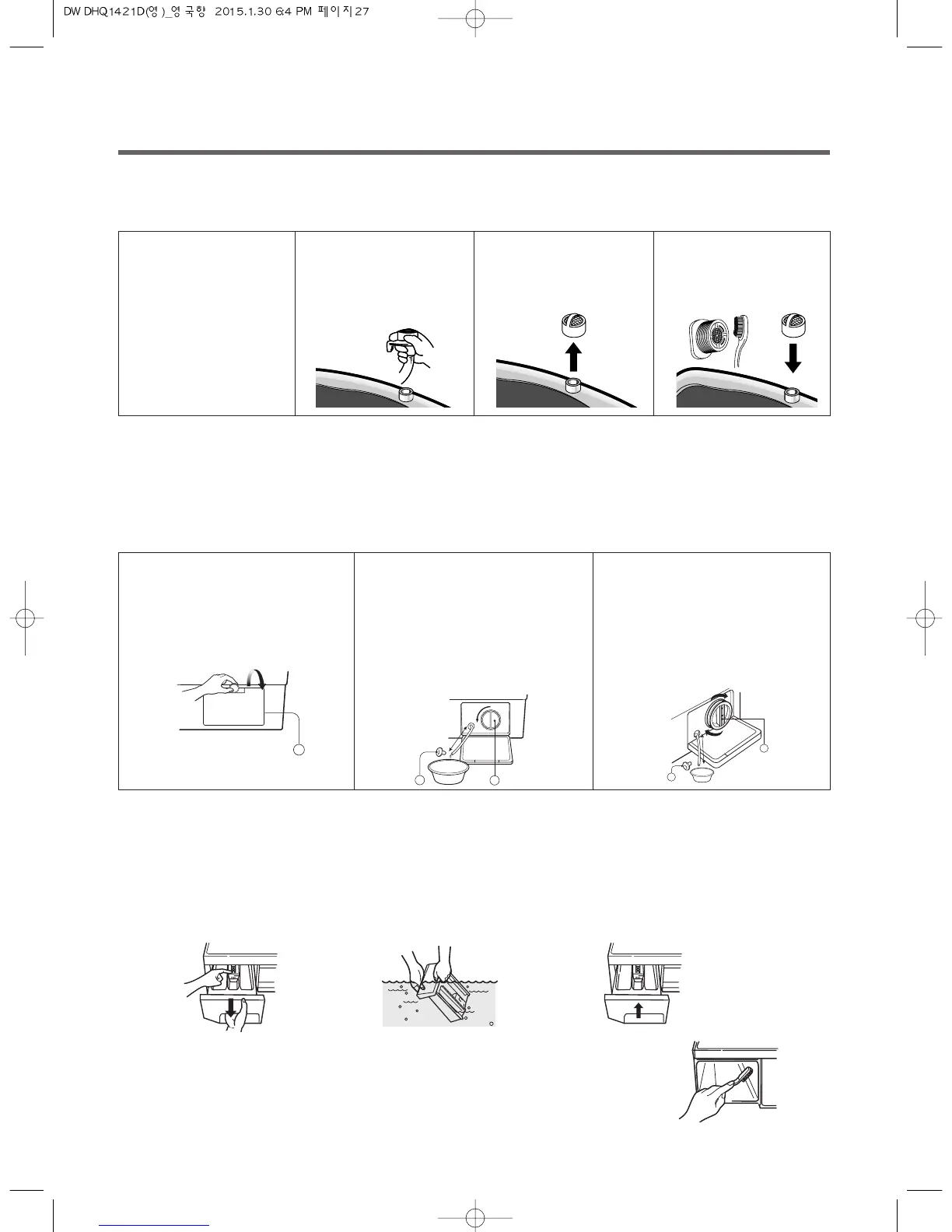 DW DHQ1421D(영)_영국향 2015.1.30 6:4 PM 페이지27