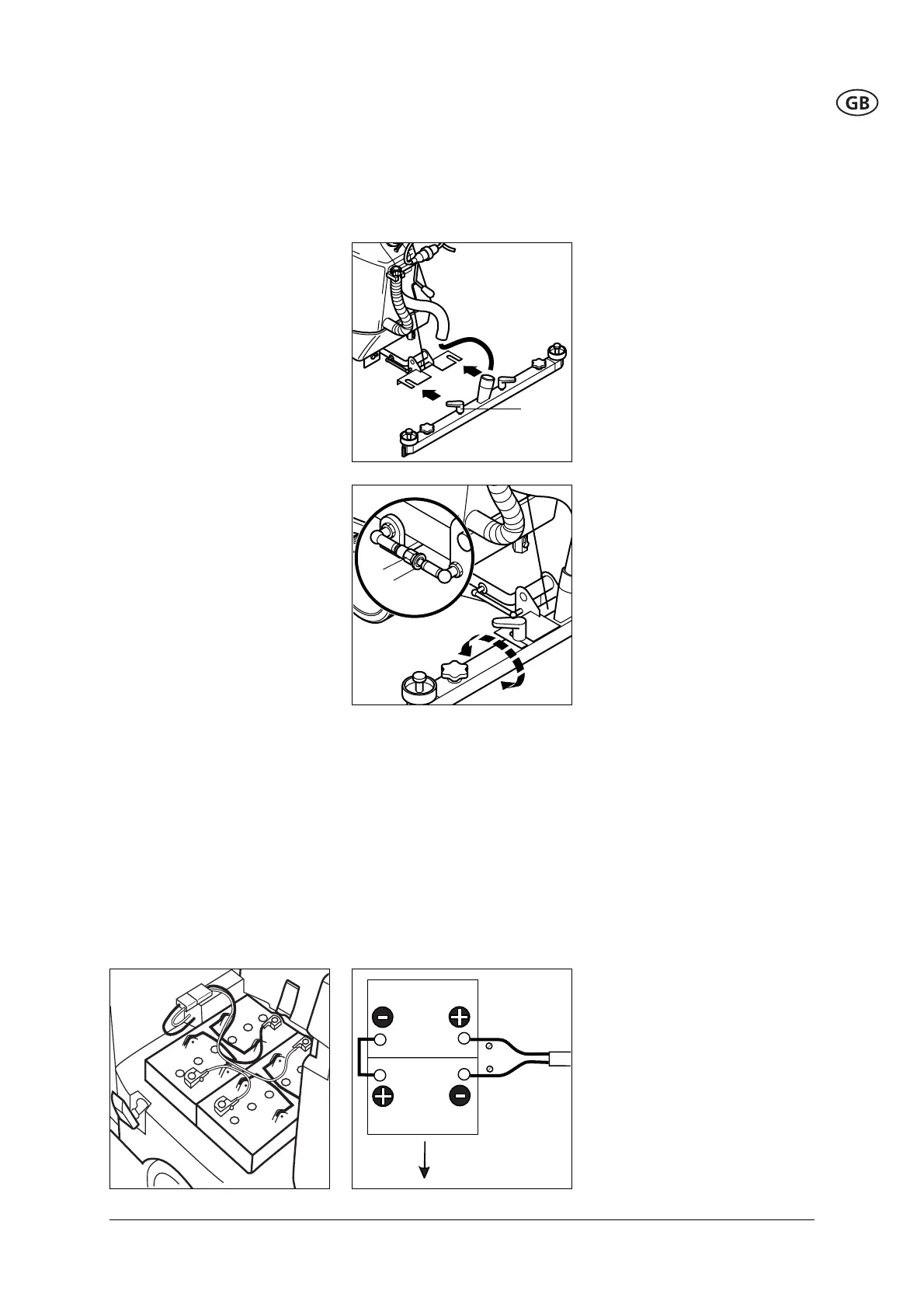 GB