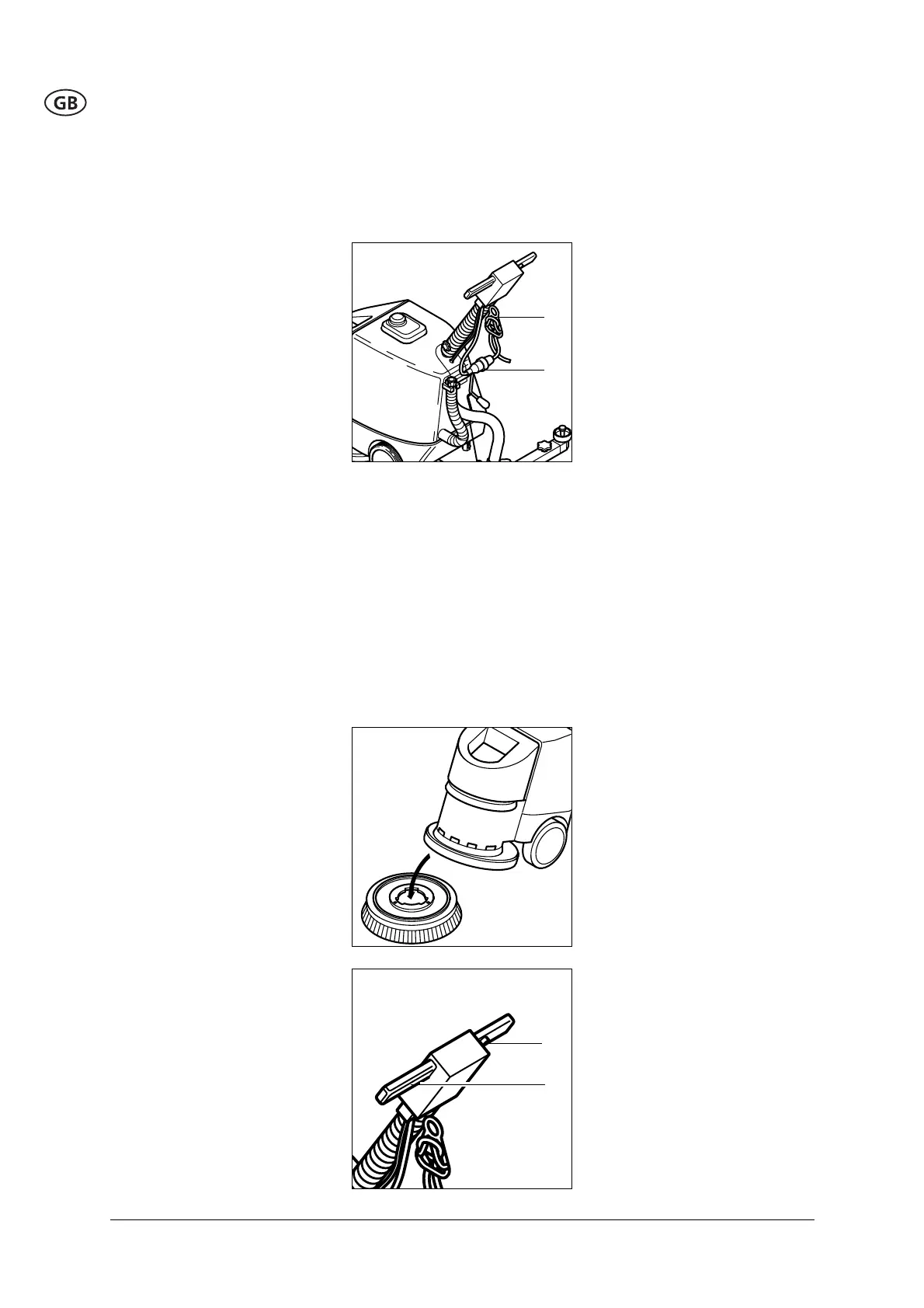 GB