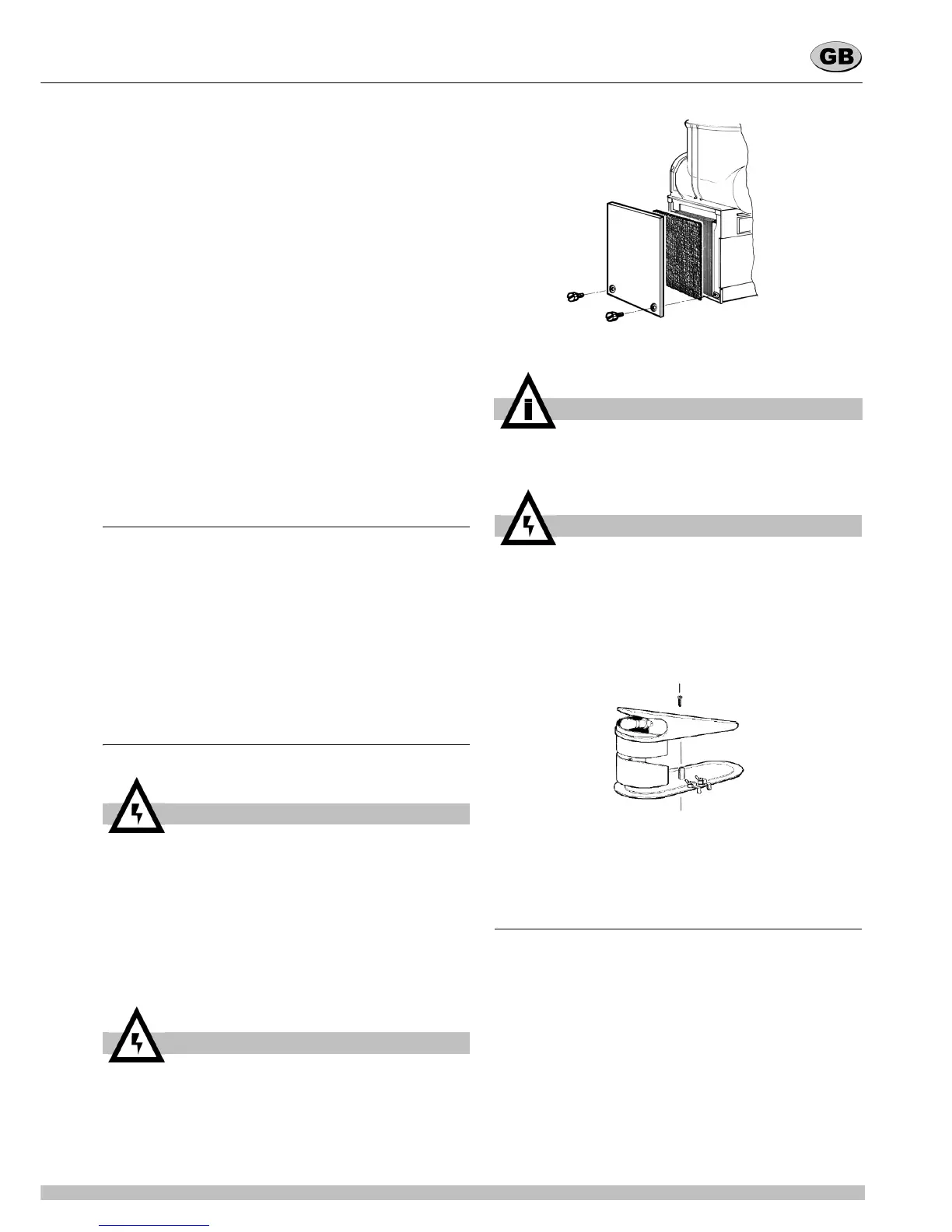 GB