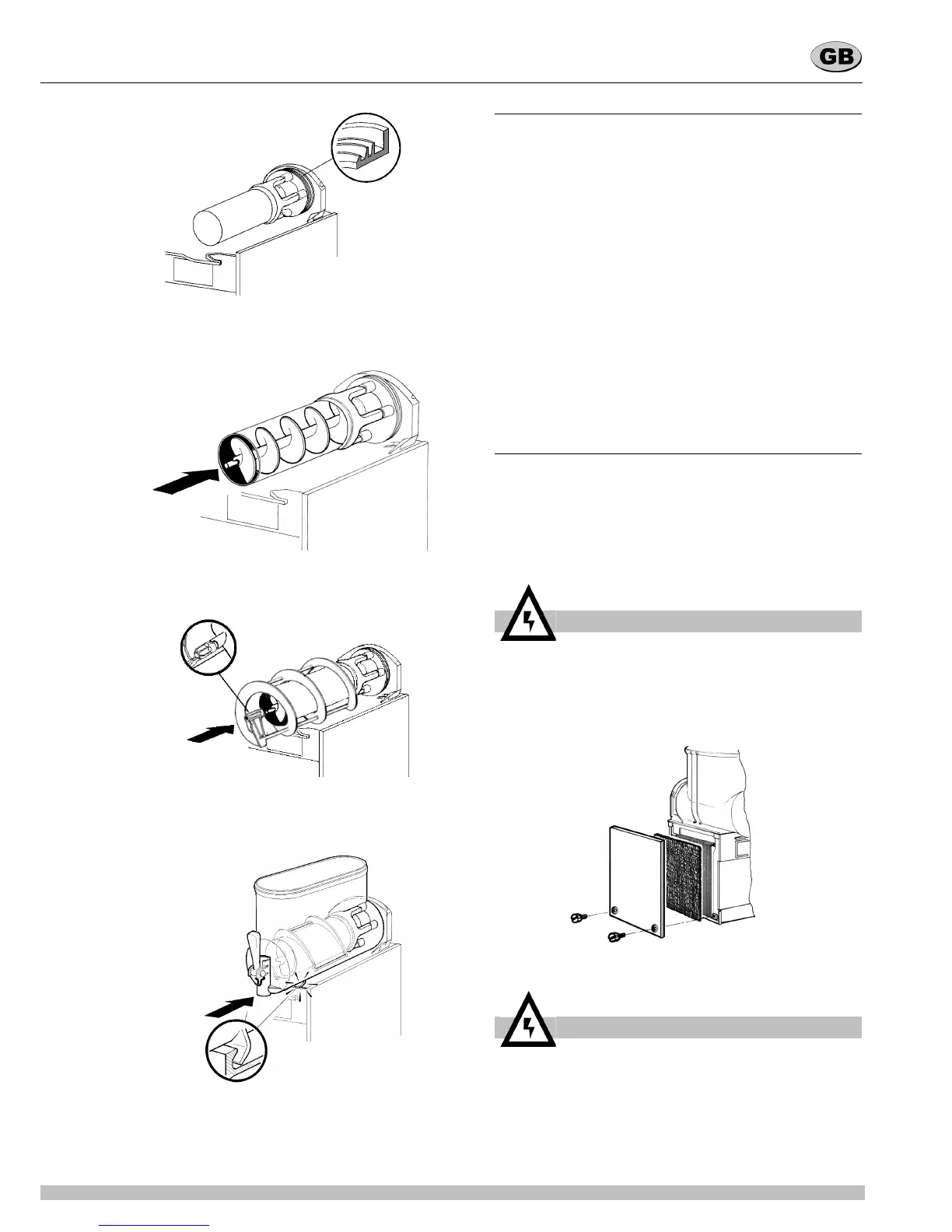 GB