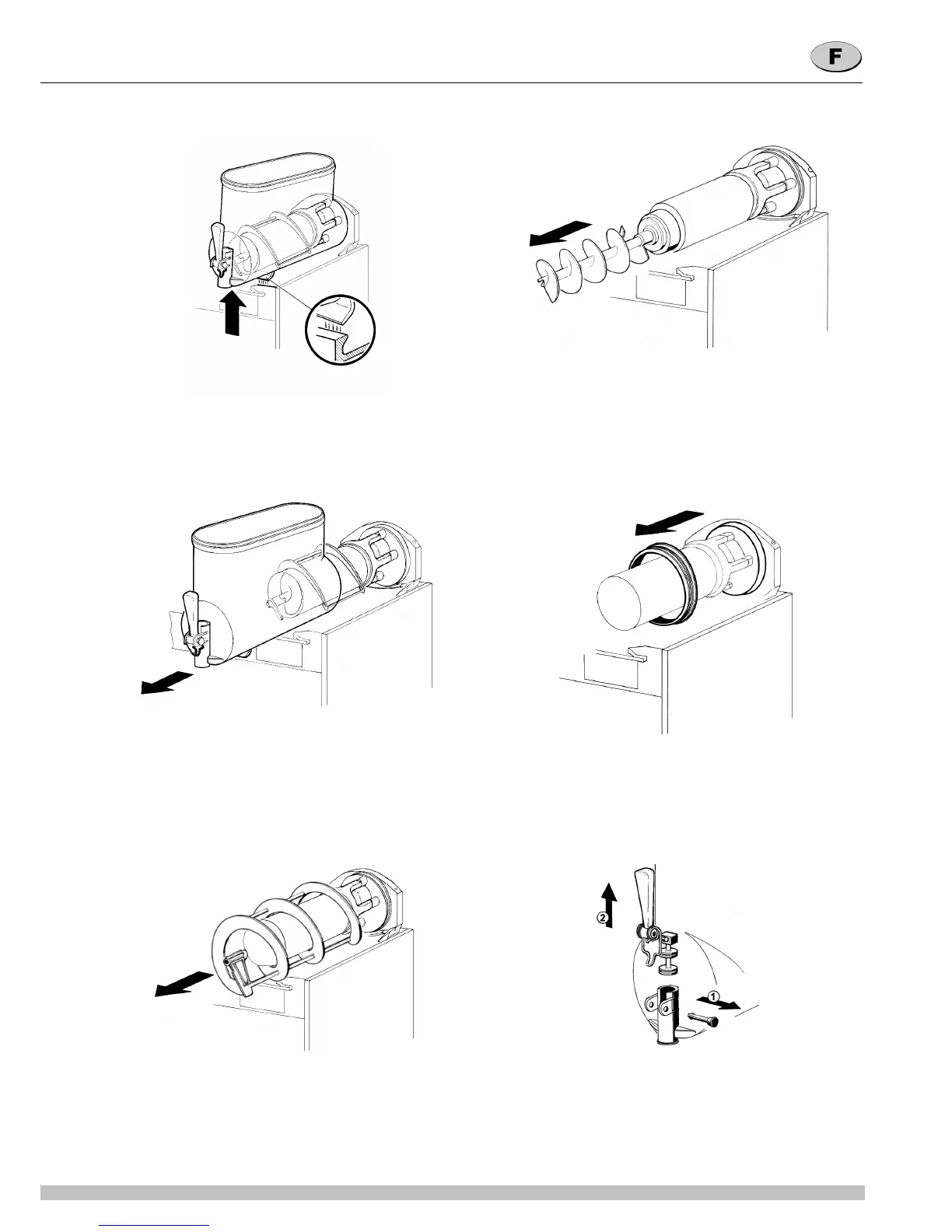 F

2

1