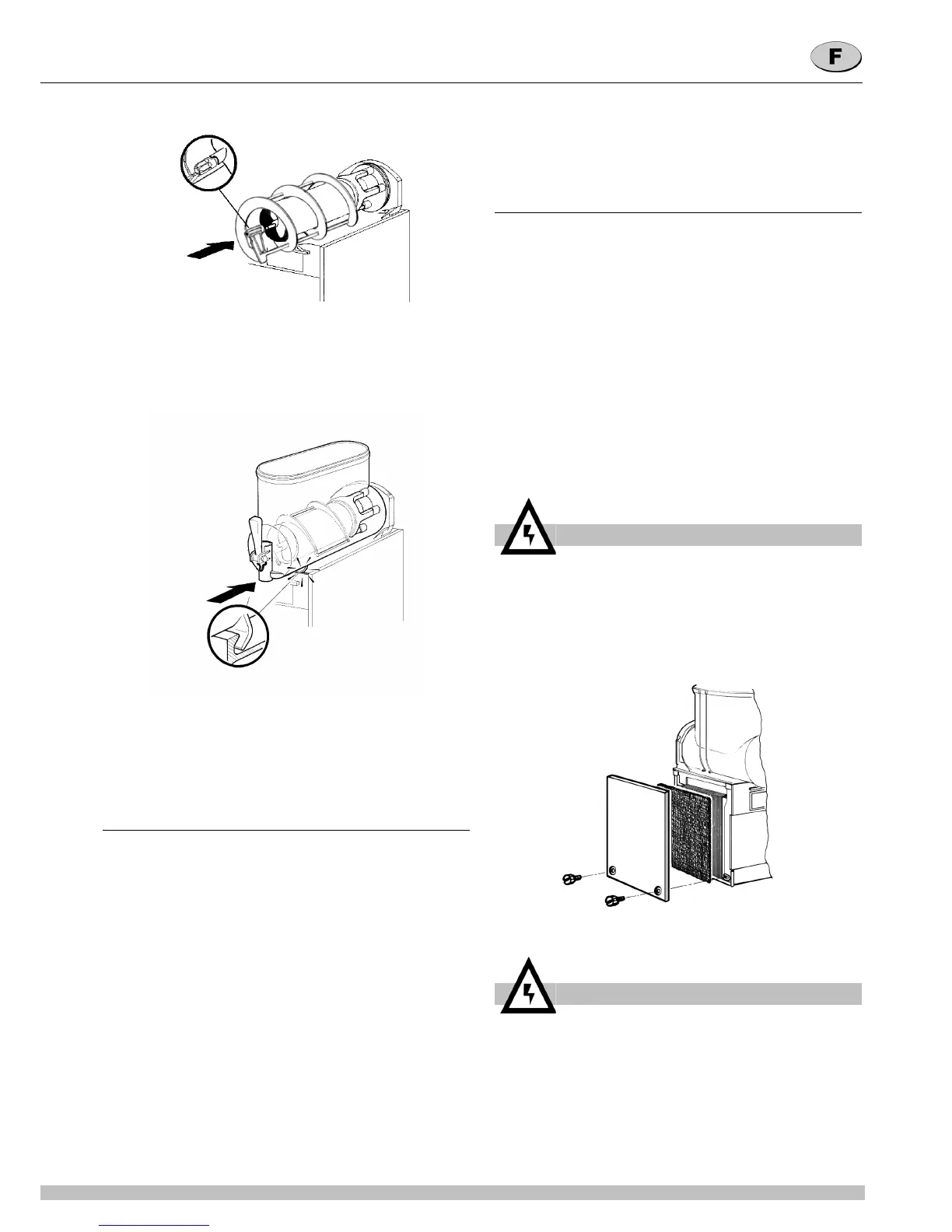 F