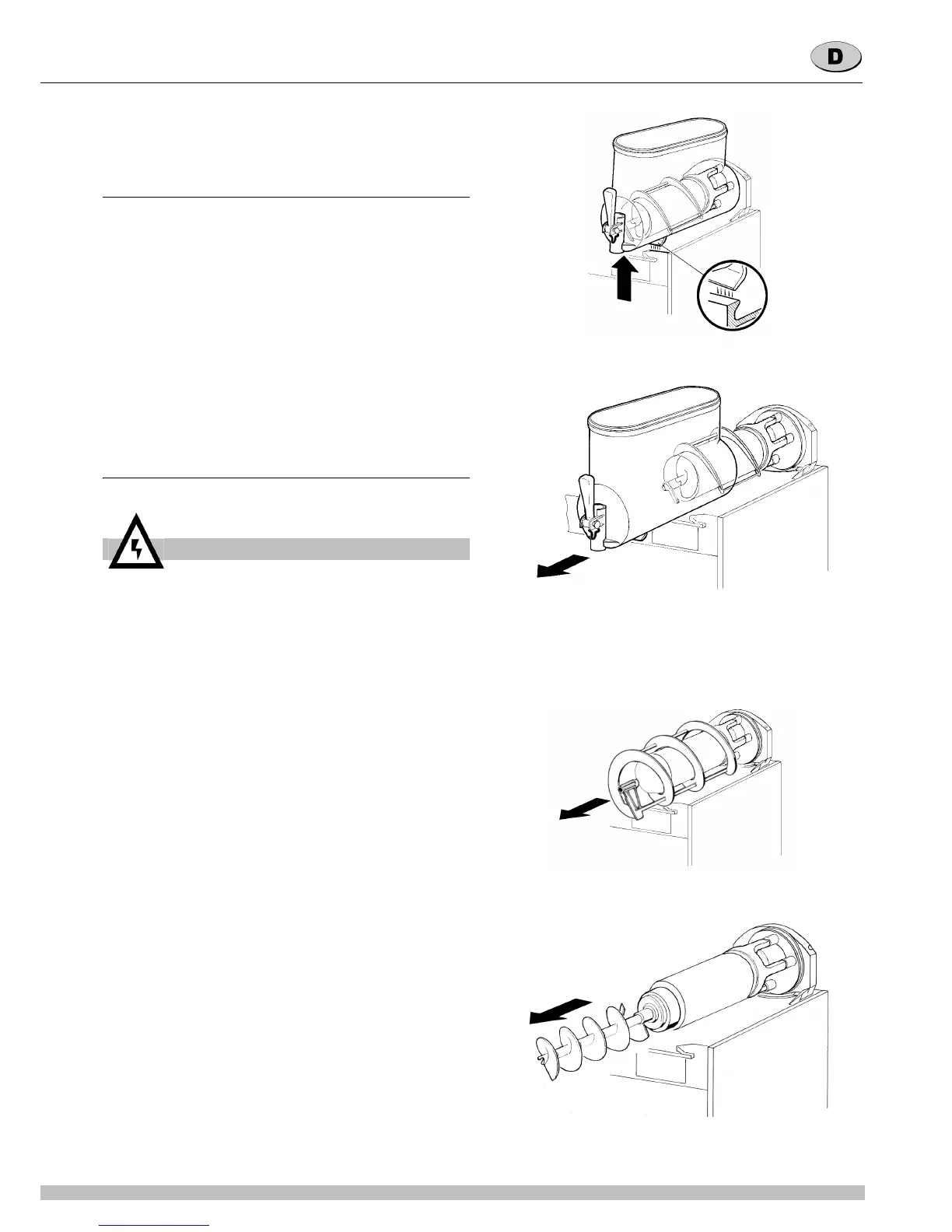 D