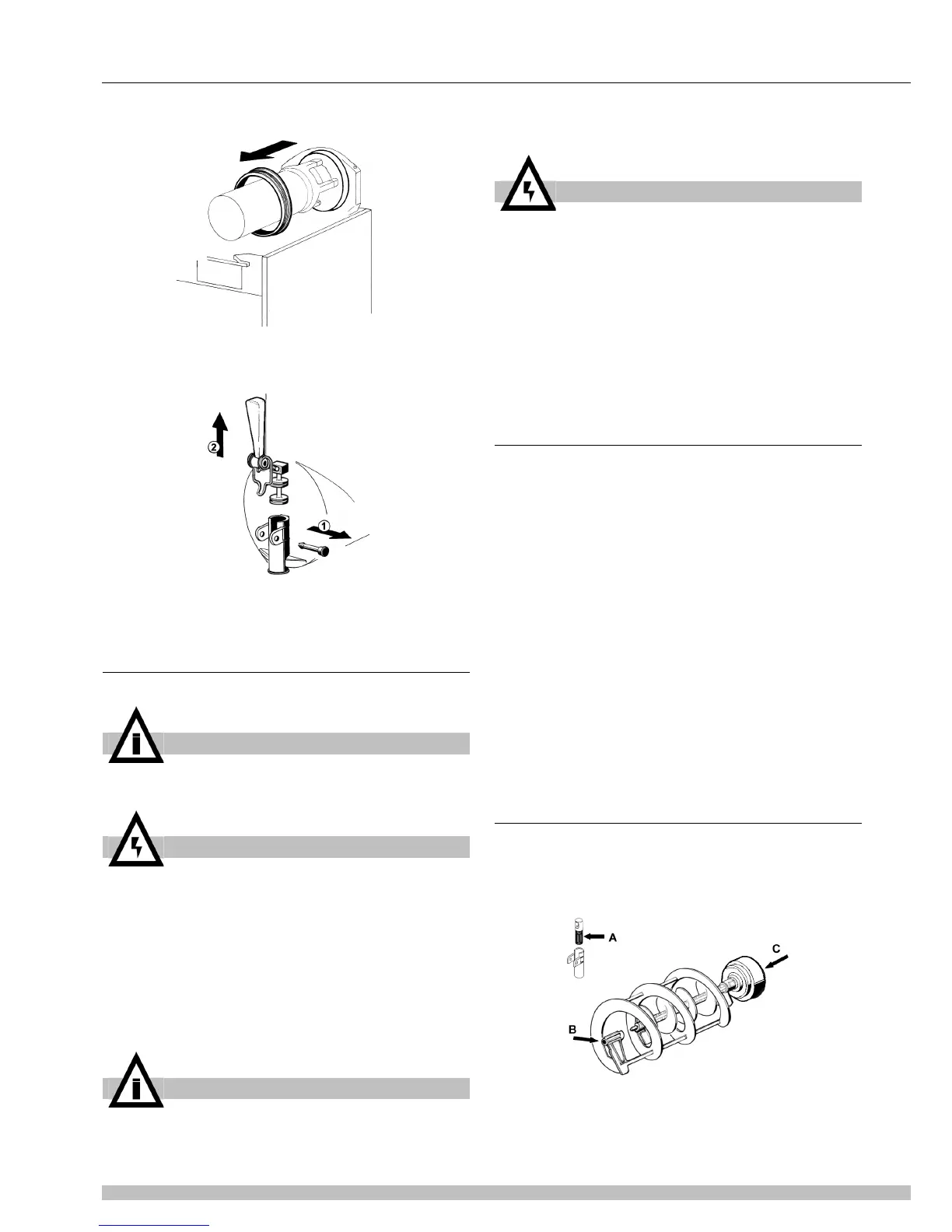 2

1

A

C

B