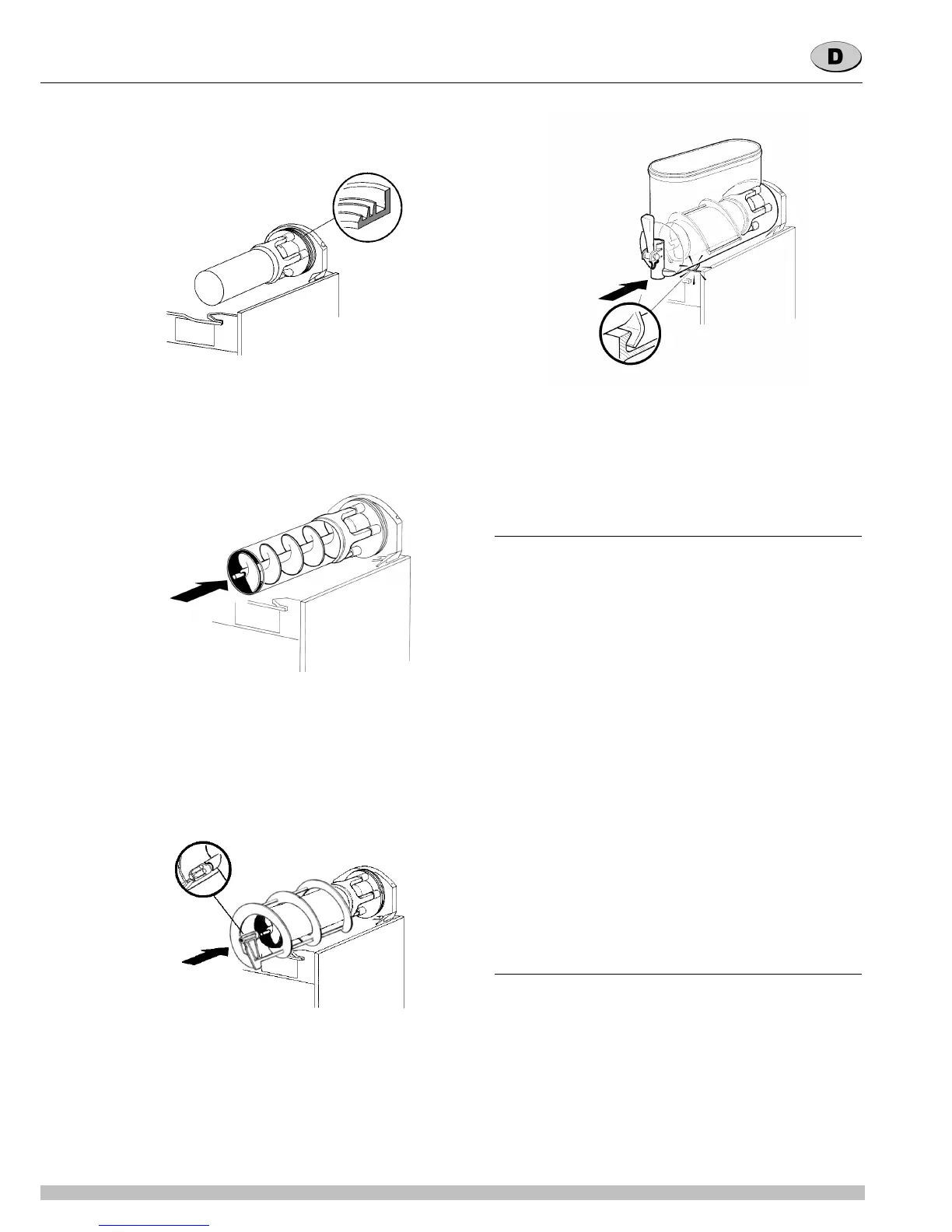 D