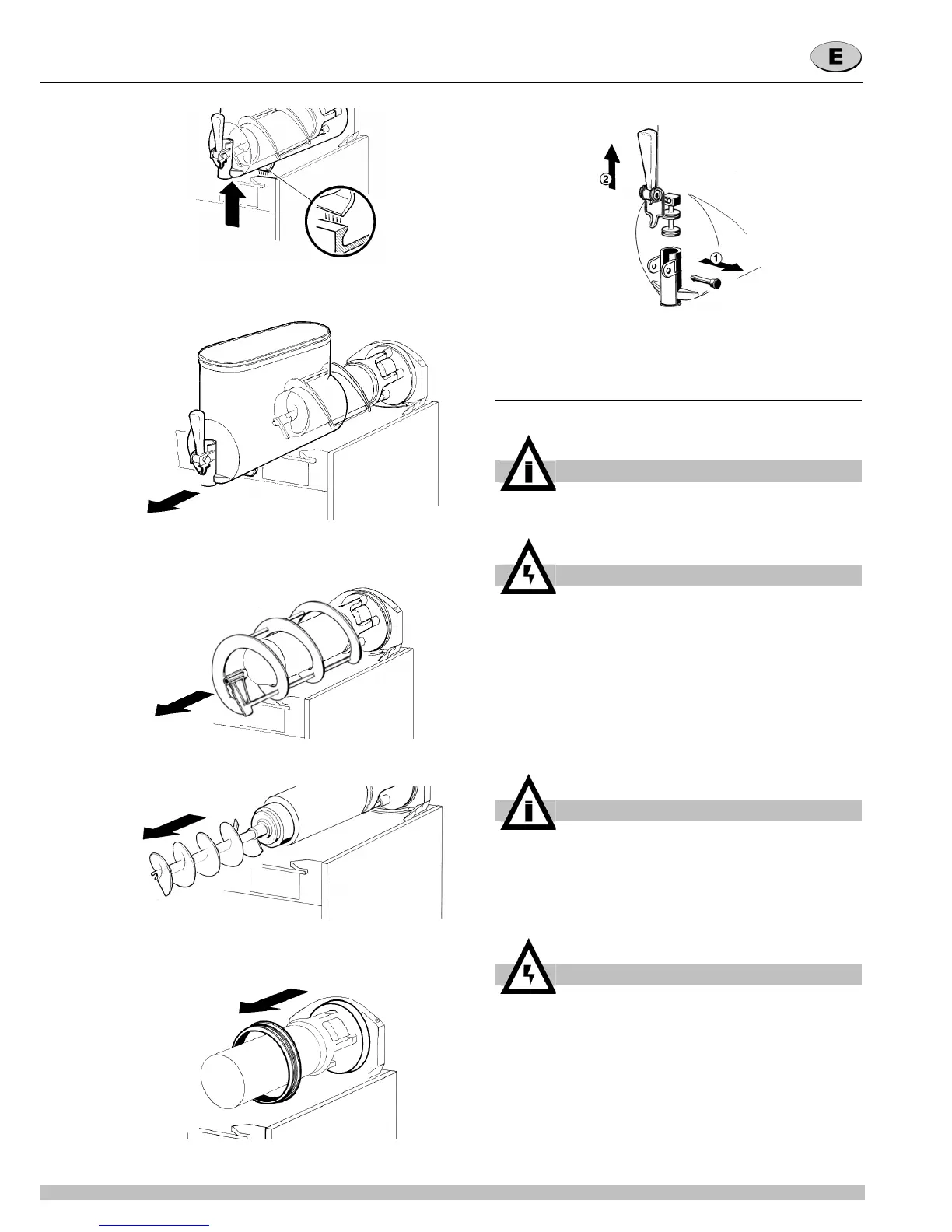 E

2

1