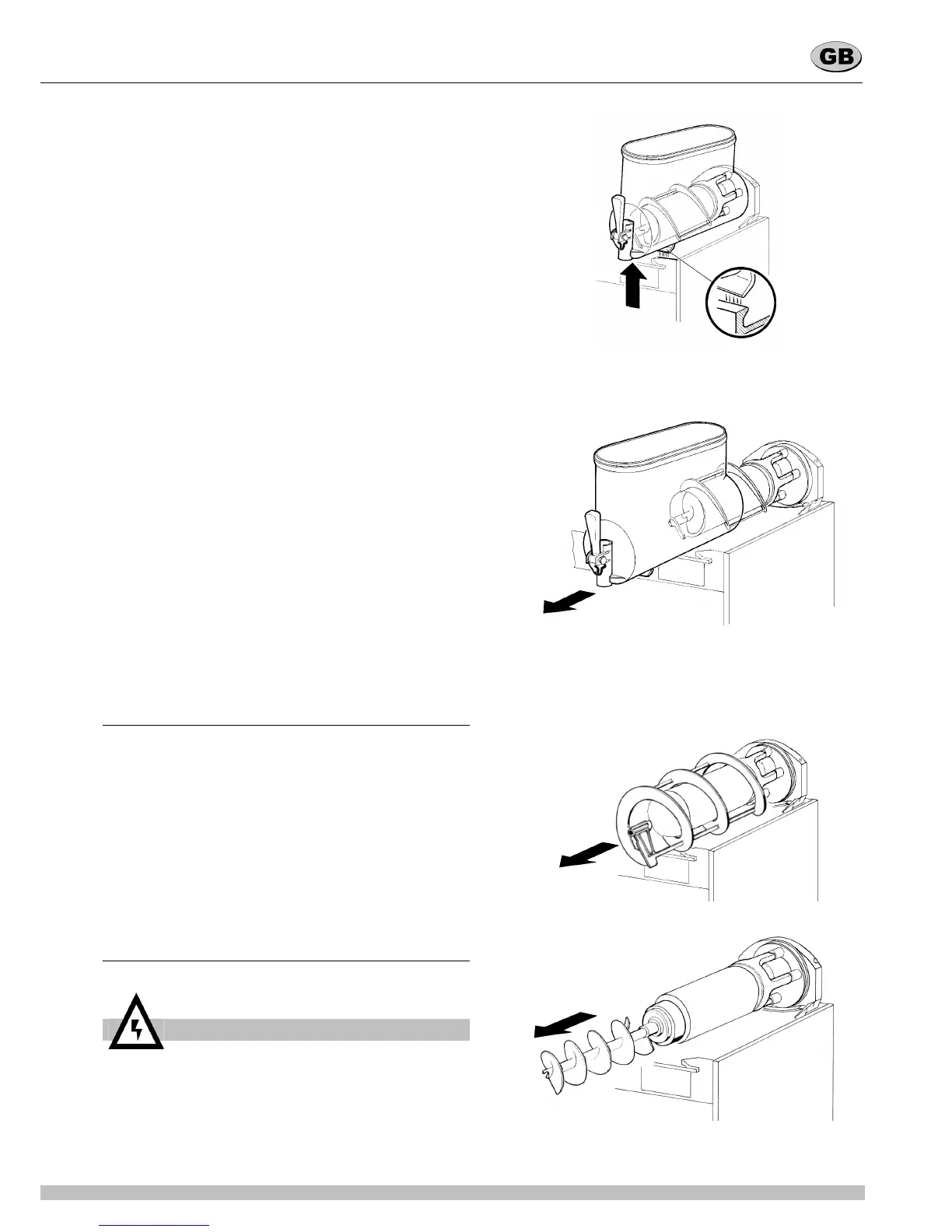 GB