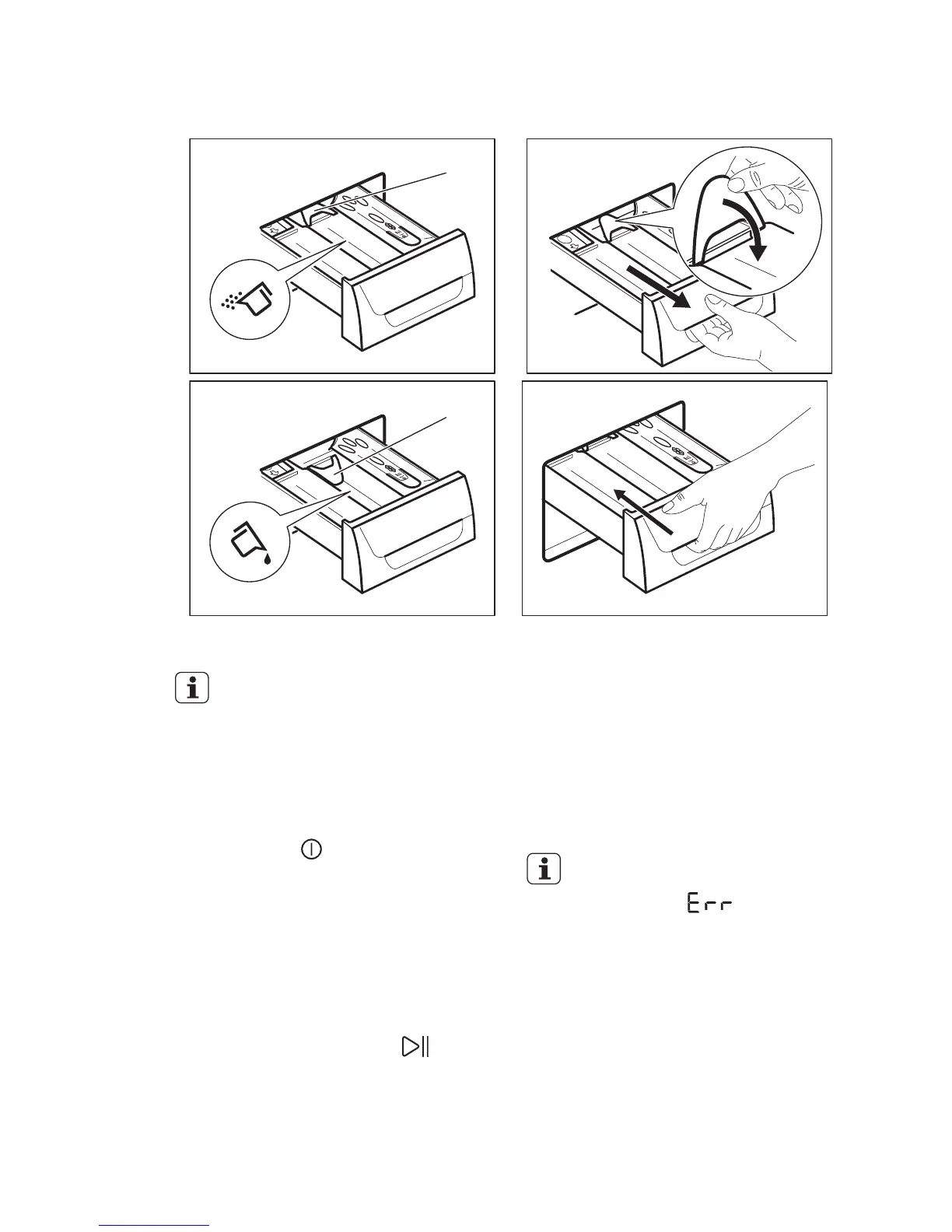 Err