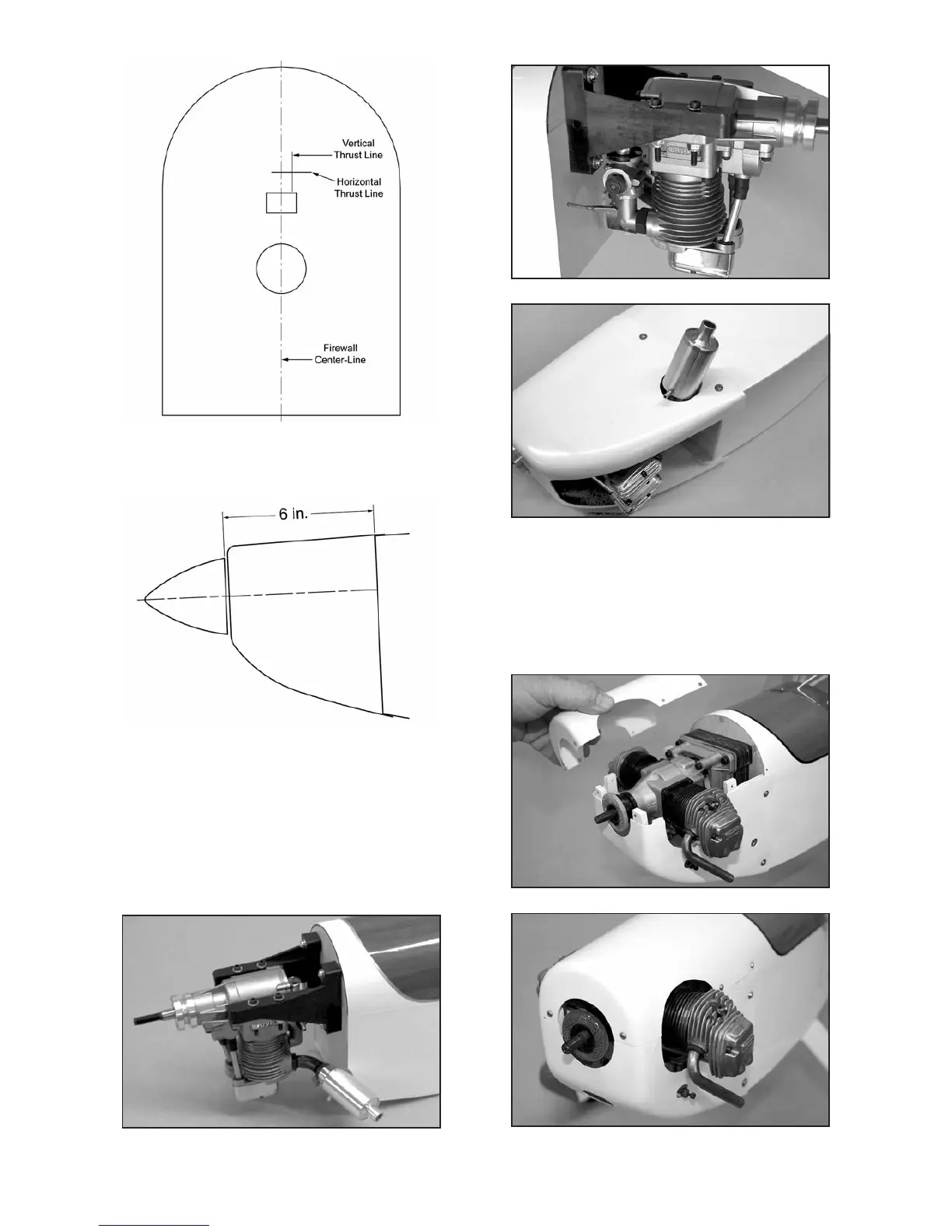 Vertical Thrust Line

Horizontal Thrust Line

Firewall Center-Line

6 in.