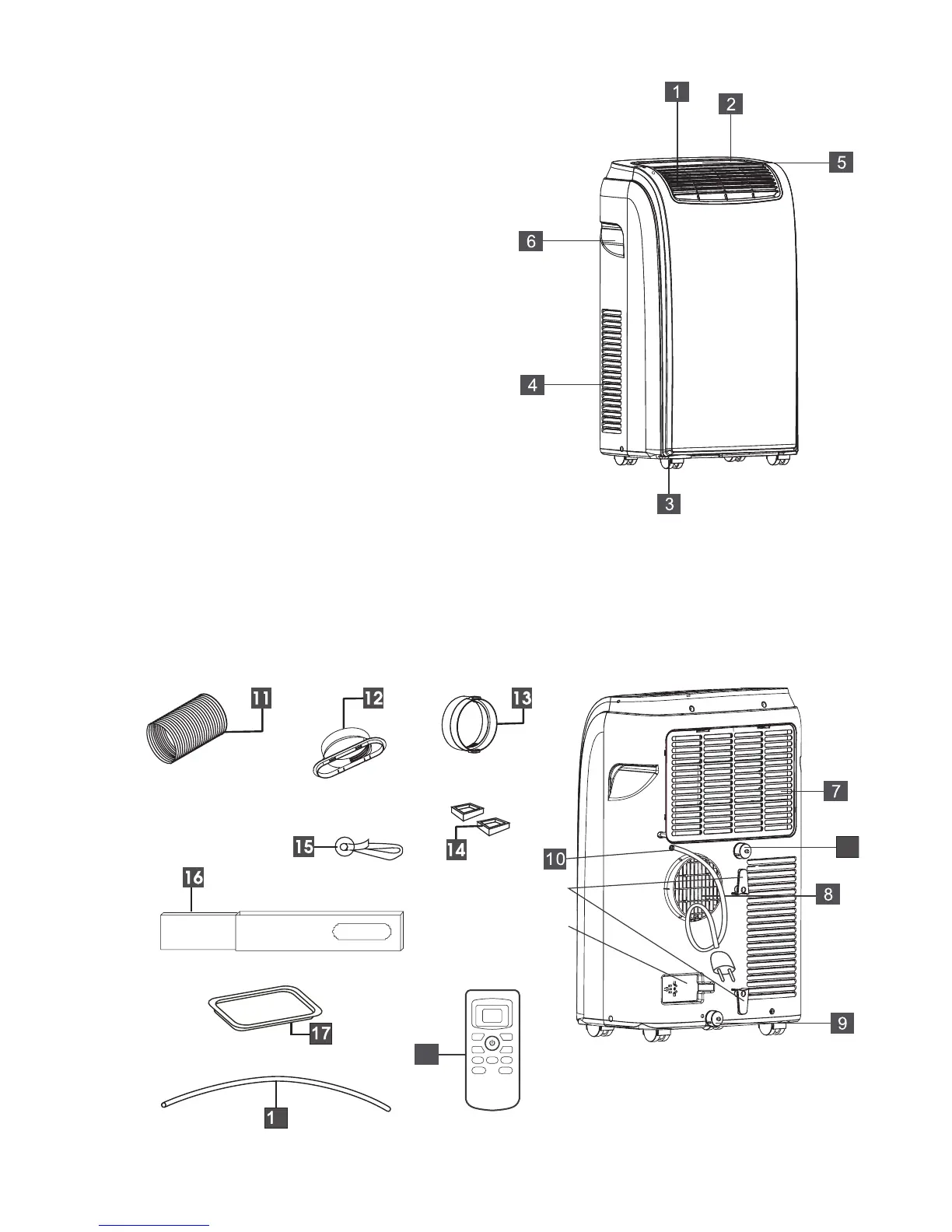 1
2
5
6
4
3

11
12
13
7
15
14
10
16
8
17
9
1