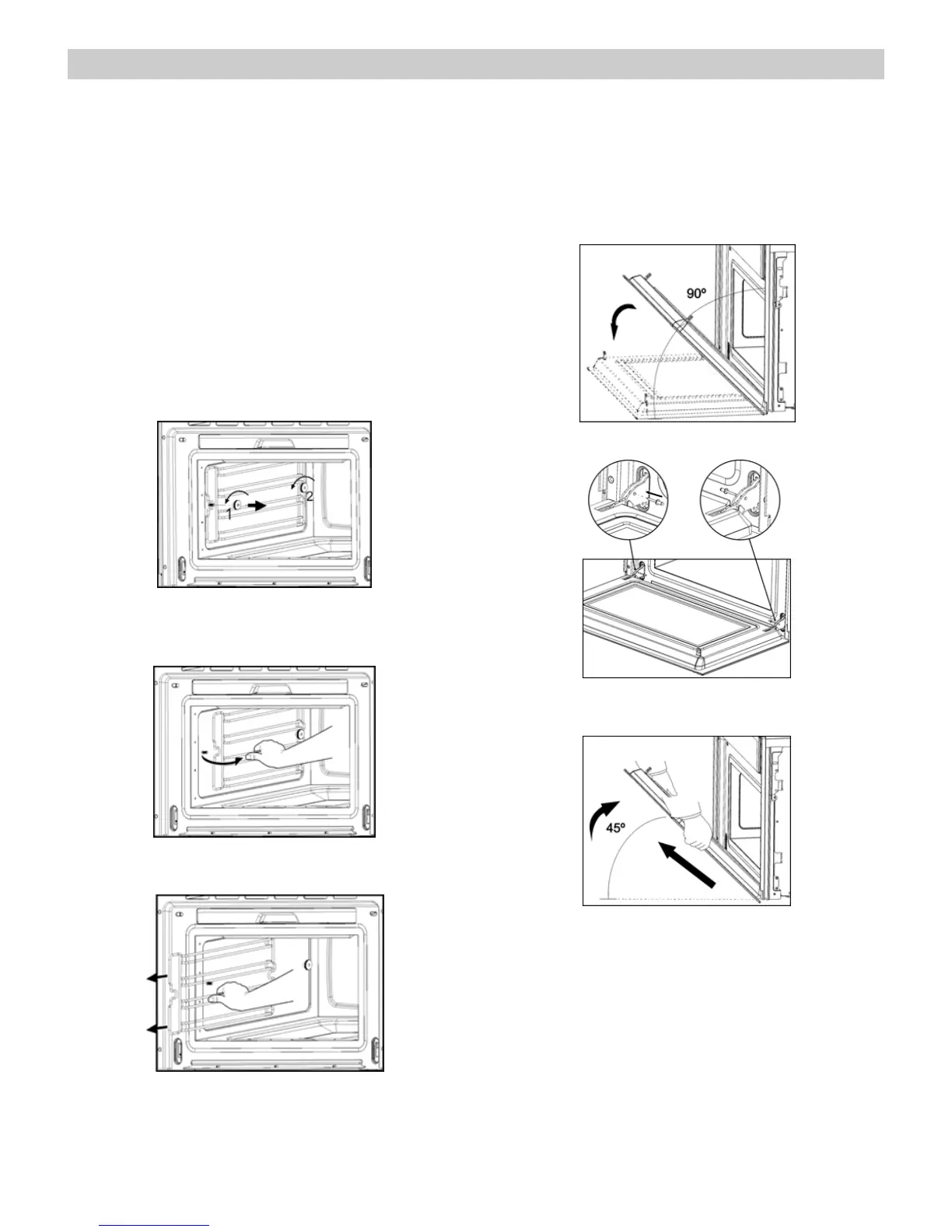 1
2
90º
45º