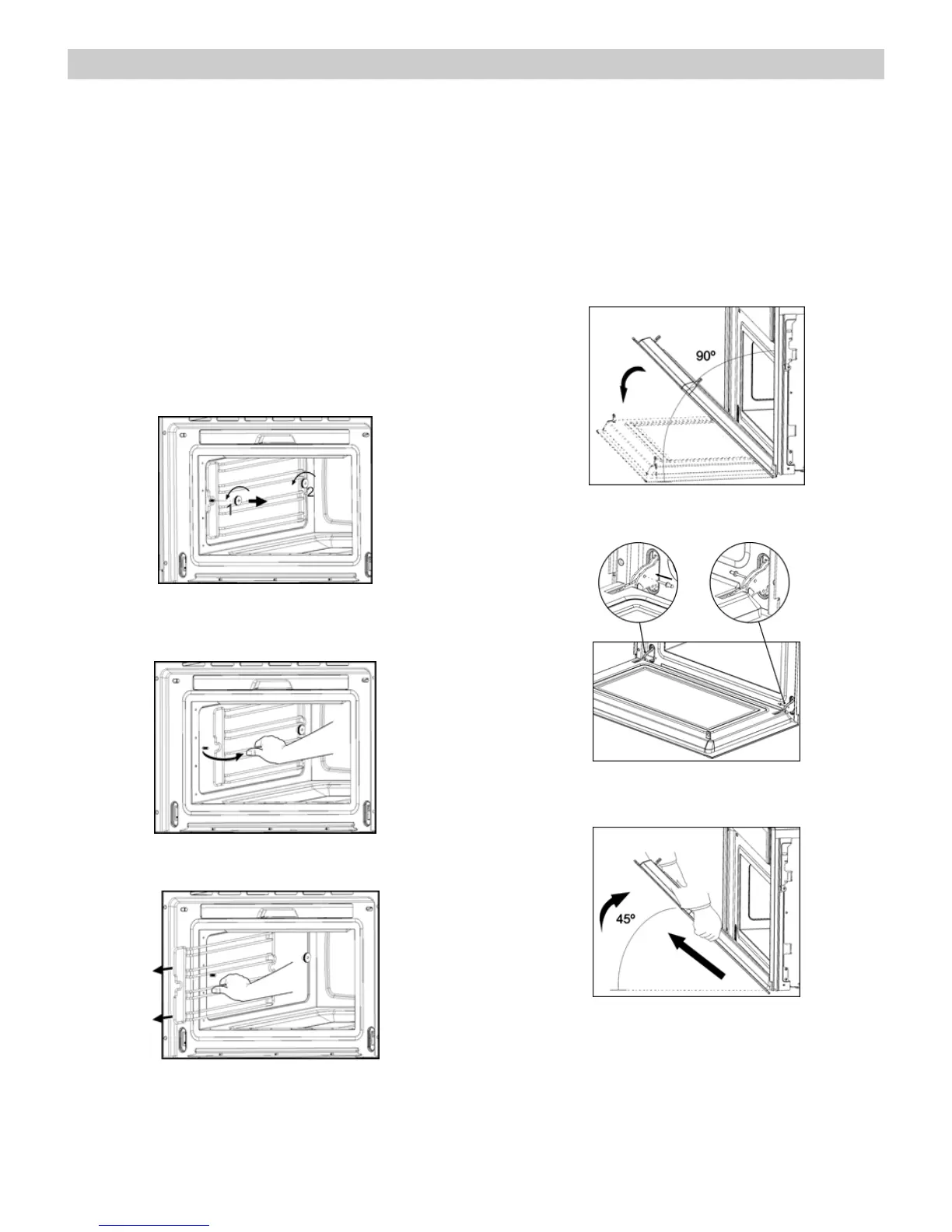 1
2

90º

45º