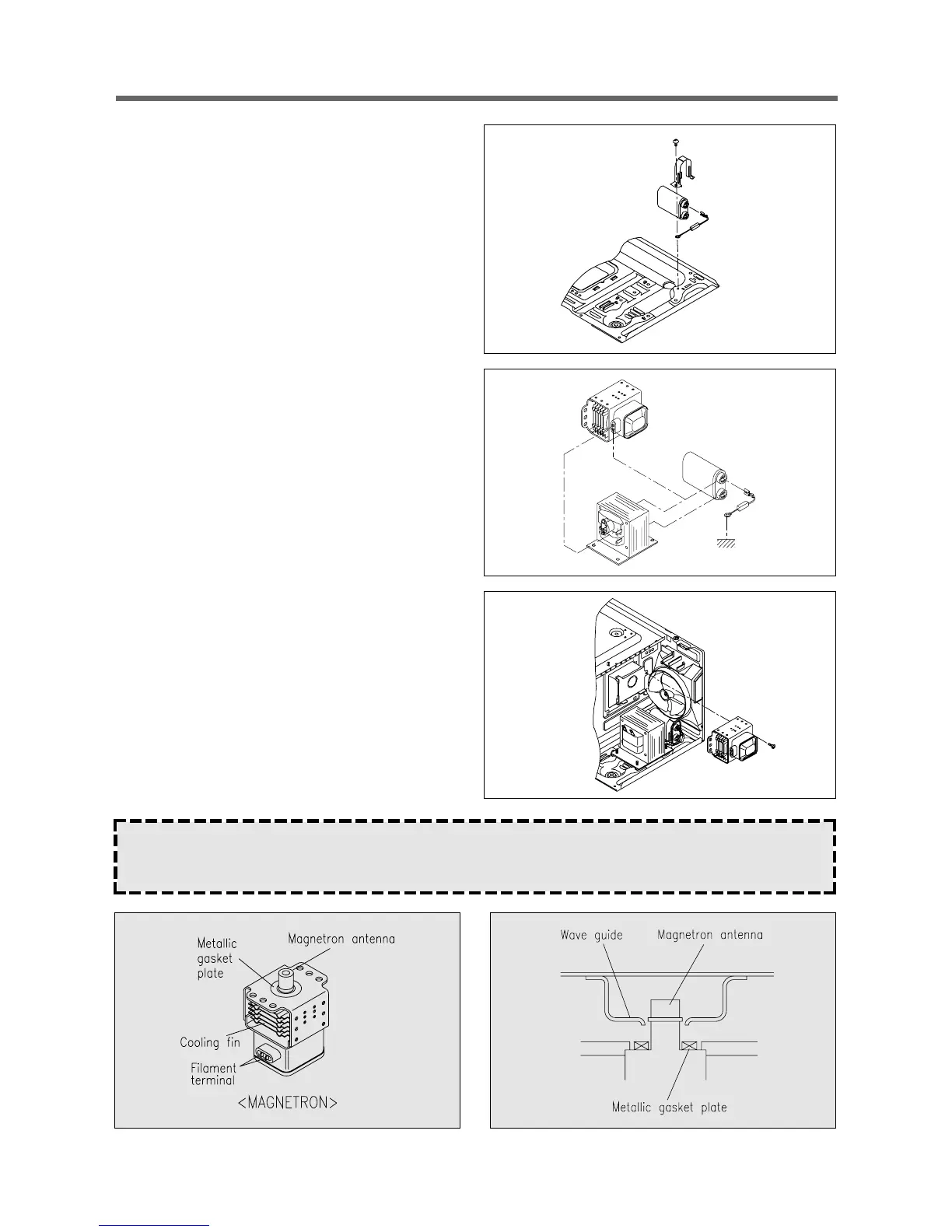 Metallic gasket plate

Magnetron antenna

Cooling fin

Filament terminal

<MAGNETRON>

Wave guide

Magnetron antenna

Metallic gasket plate