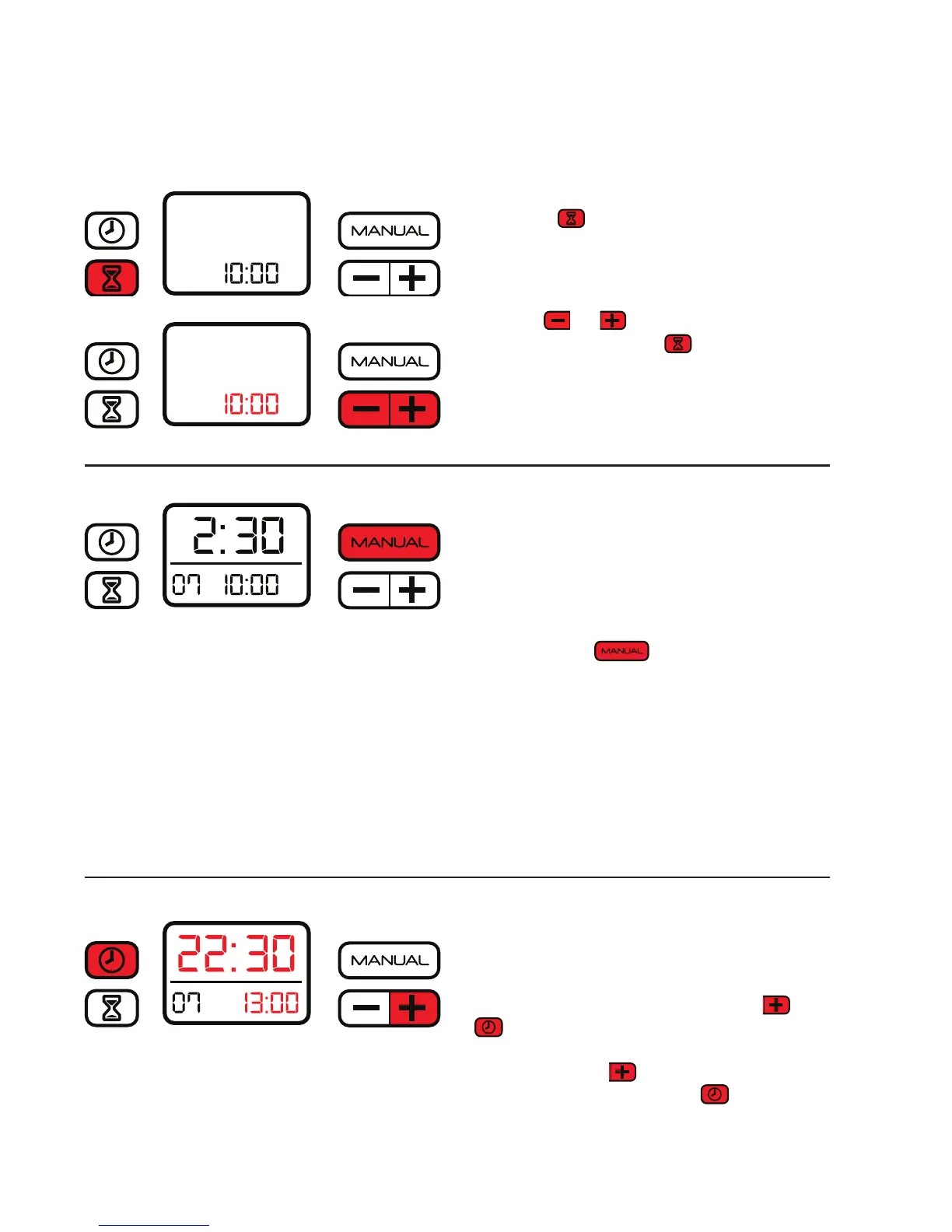 MANUAL

10:00

MANUAL

10:00

2:30

07 10:00

MANUAL

MANUAL

22:30

07 13:00

MANUAL