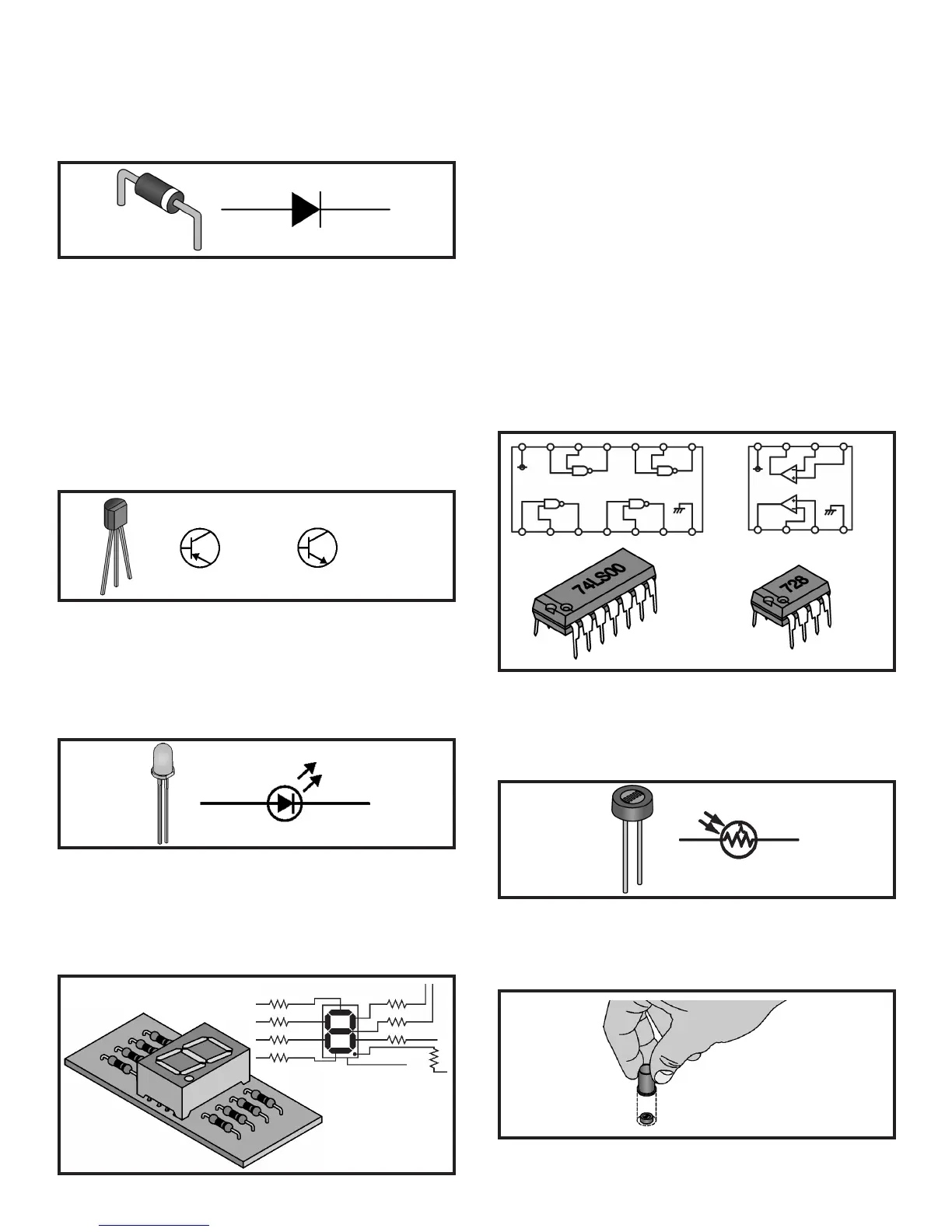 74LS00

728