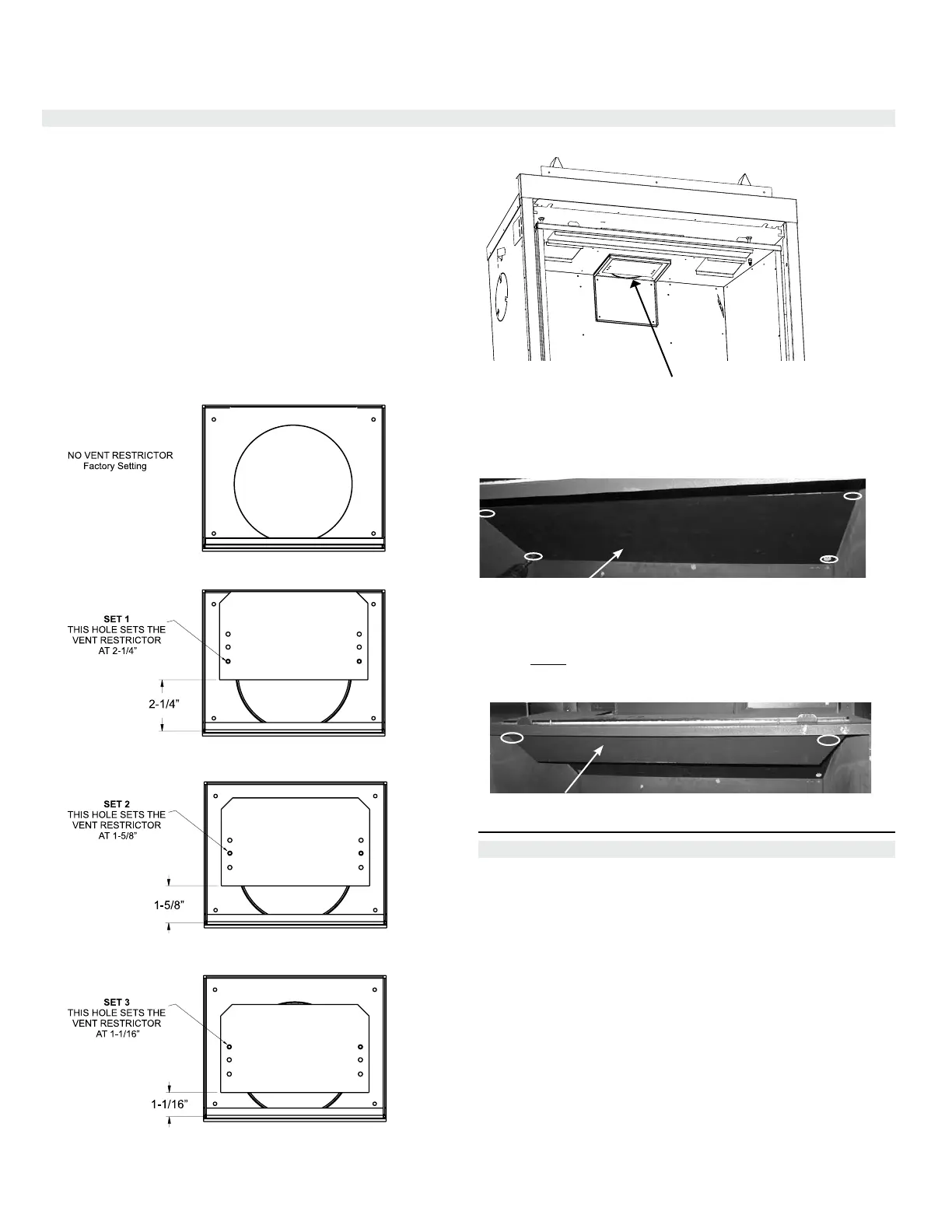 NO VENT RESTRICTOR
Factory Setting

SET 1
THIS HOLE SETS THE VENT RESTRICTOR AT 2-1/4"

2-1/4"

SET 2
THIS HOLE SETS THE VENT RESTRICTOR AT 1-5/8"

1-5/8"

SET 3
THIS HOLE SETS THE VENT RESTRICTOR AT 1-1/16"

1-1/16"